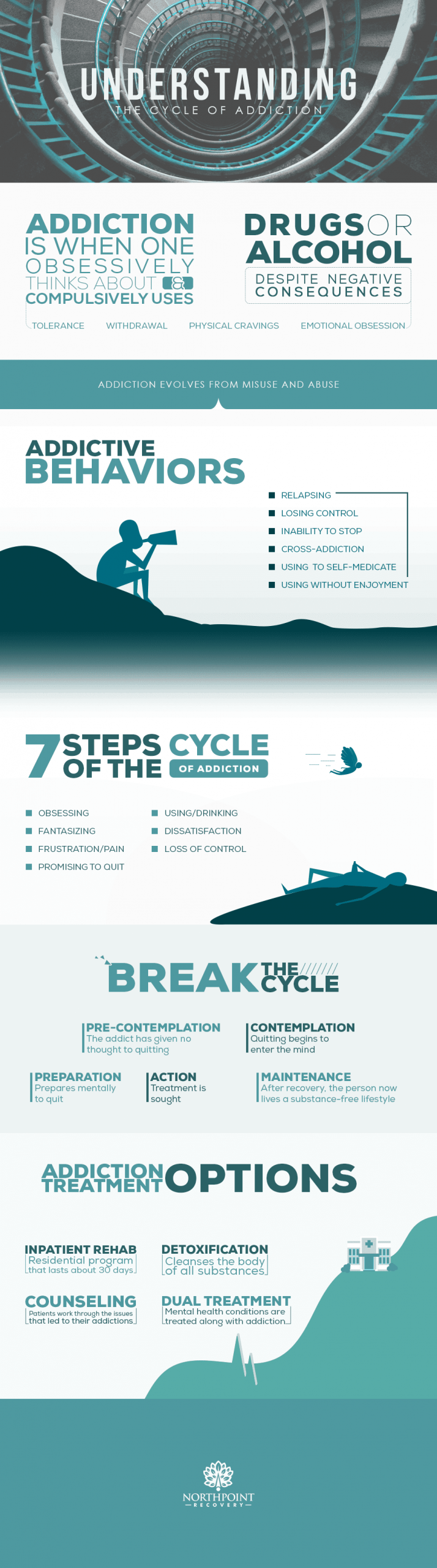 UNDERSTANDING
THE CYCLE OF ADDICTION

ADDICTION IS WHEN ONE OBSESSIVELY THINKS ABOUT & COMPULSIVELY USES

DRUGS OR ALCOHOL
DESPITE NEGATIVE CONSEQUENCES

TOLERANCE
WITHDRAWAL
PHYSICAL CRAVINGS
EMOTIONAL OBSESSION

ADDICTION EVOLVES FROM MISUSE AND ABUSE

ADDICTIVE BEHAVIORS

RELAPSING
LOSING CONTROL
INABILITY TO STOP
CROSS-ADDICTION
USING TO SELF-MEDICATE
USING WITHOUT ENJOYMENT

7 STEPS OF THE CYCLE OF ADDICTION

OBSESSING
FANTASIZING
FRUSTRATION/PAIN
PROMISING TO QUIT
USING/DRINKING
DISSATISFACTION
LOSS OF CONTROL

BREAK THE CYCLE

PRE-CONTEMPLATION
The addict has given no thought to quitting

CONTEMPLATION
Quitting begins to enter the mind

PREPARATION
Prepares mentally to quit

ACTION
Treatment is sought

MAINTENANCE
After recovery, the person now lives a substance-free lifestyle

ADDICTION TREATMENT OPTIONS

INPATIENT REHAB
Residential program that lasts about 30 days

DETOXIFICATION
Cleanses the body of all substances

COUNSELING
Patients work through the issues that led to their addictions

DUAL TREATMENT
Mental health conditions are treated along with addiction

NORTHPOINT
RECOVERY