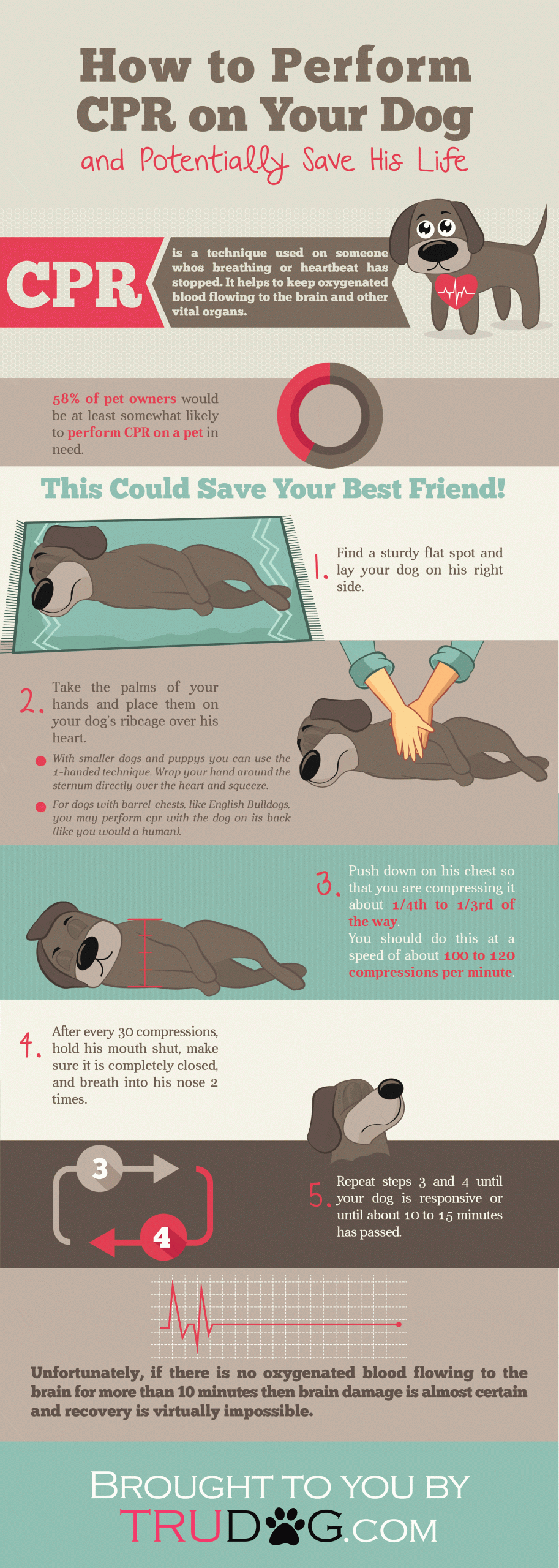 How to Perform CPR on Your Dog

and Potentially Save His Life

CPR

is a technique used on someone whos breathing or heartbeat has stopped. It helps to keep oxygenated blood flowing to the brain and other vital organs.

58% of pet owners would be at least somewhat likely to perform CPR on a pet in need.

This Could Save Your Best Friend!

1. Find a sturdy flat spot and lay your dog on his right side.

2. Take the palms of your hands and place them on your dog's ribcage over his heart.

With smaller dogs and puppys you can use the 1-handed technique. Wrap your hand around the sternum directly over the heart and squeeze.

For dogs with barrel-chests, like English Bulldogs, you may perform cpr with the dog on its back (like you would a human).

3. Push down on his chest so that you are compressing it about 1/4th to 1/3rd of the way.
You should do this at a speed of about 100 to 120 compressions per minute.

4. After every 30 compressions, hold his mouth shut, make sure it is completely closed, and breath into his nose 2 times.

3

4

5. Repeat steps 3 and 4 until your dog is responsive or until about 10 to 15 minutes has passed.

Unfortunately, if there is no oxygenated blood flowing to the brain for more than 10 minutes then brain damage is almost certain and recovery is virtually impossible.

BROUGHT TO YOU BY
TRUDOG.COM