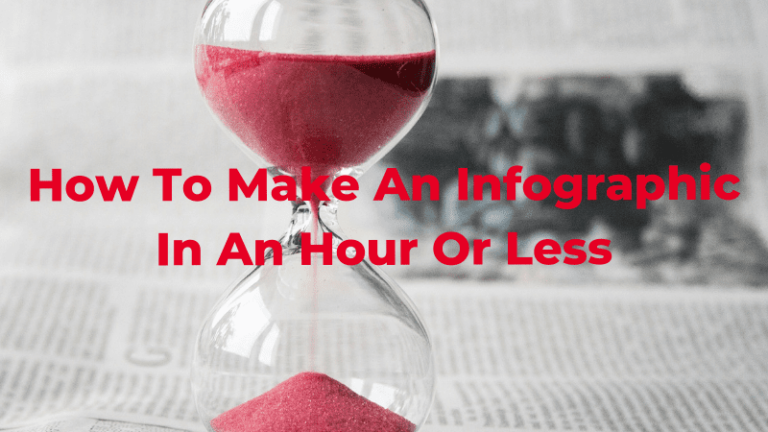 How To Make An Infographic In An Hour Or Less