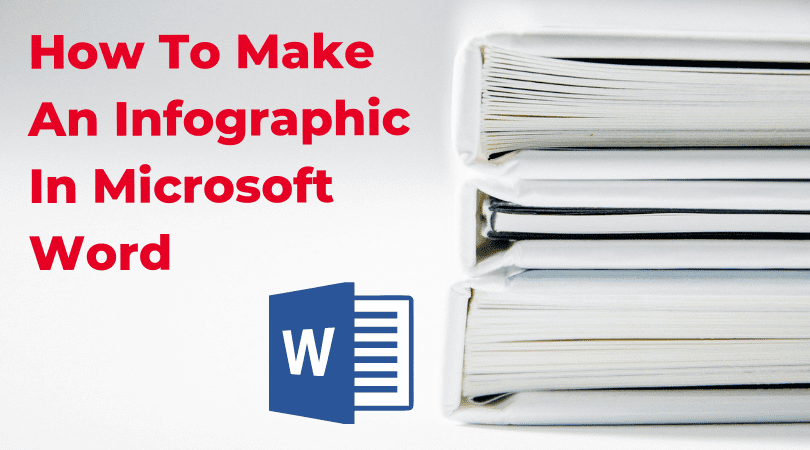 How To Make An Infographic In Microsoft Word

W