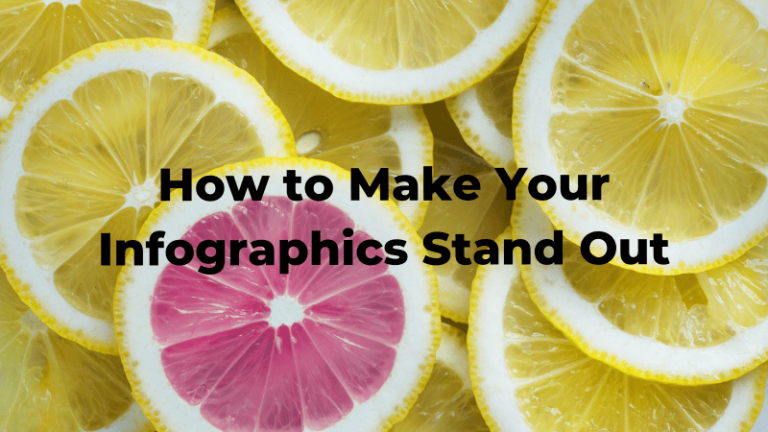 How to Make Your Infographics Stand Out