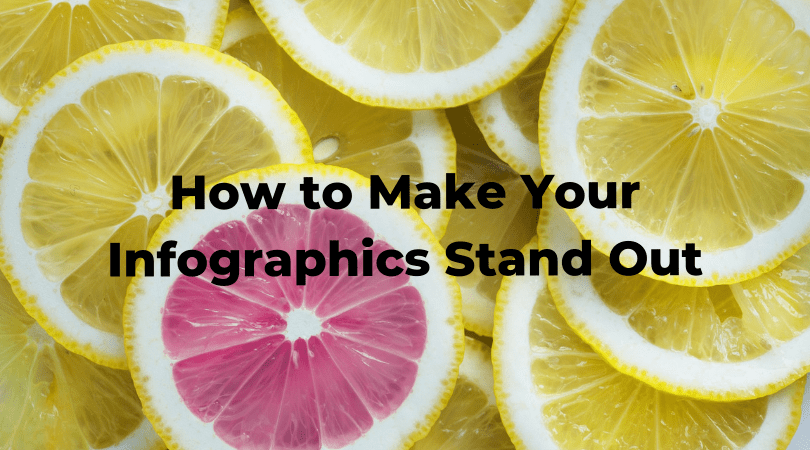 How to Make Your Infographics Stand Out