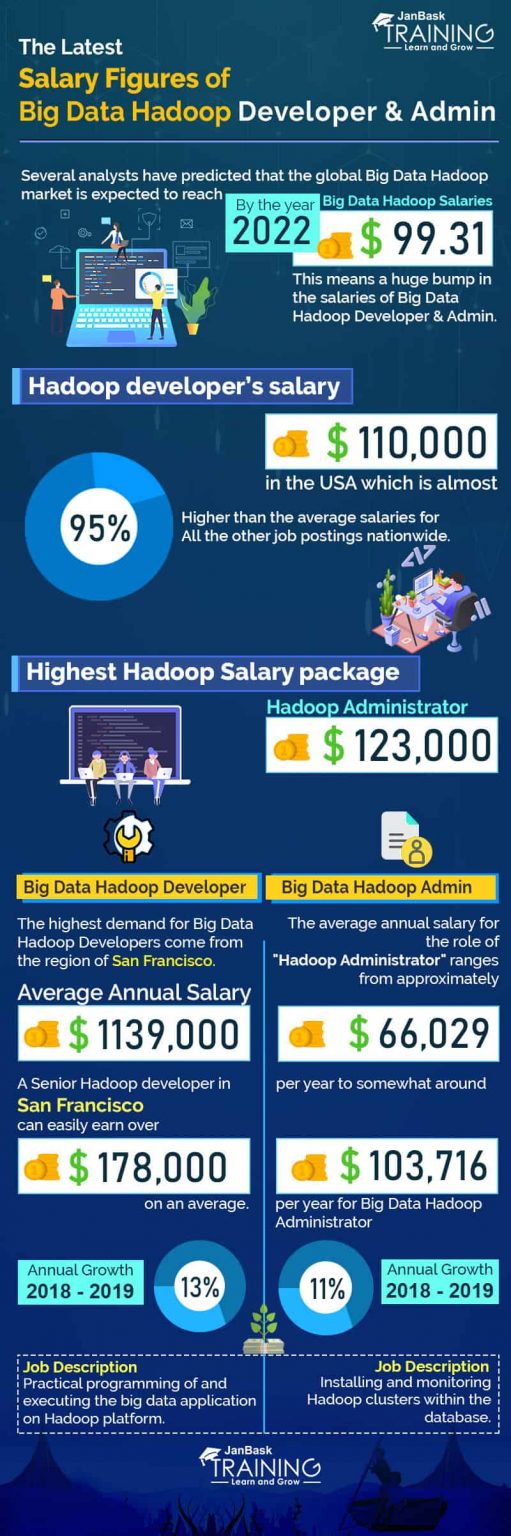 JanBask TRAINING Learn and Grow

The Latest Salary Figures of Big Data Hadoop Developer & Admin

Several analysts have predicted that the global Big Data Hadoop market is expected to reach

By the year 2022

Big Data Hadoop Salaries

$ 99.31

This means a huge bump in the salaries of Big Data Hadoop Developer & Admin.

Hadoop developer's salary

$ 110,000

in the USA which is almost

95%

Higher than the average salaries for All the other job postings nationwide.

Highest Hadoop Salary package

Hadoop Administrator

$ 123,000

Big Data Hadoop Developer

The highest demand for Big Data Hadoop Developers come from the region of San Francisco.

Average Annual Salary

$ 1139,000

A Senior Hadoop developer in San Francisco can easily earn over

$ 178,000

on an average.

Annual Growth 2018 - 2019

13%

Job Description
Practical programming of and executing the big data application on Hadoop platform.

Big Data Hadoop Admin

The average annual salary for the role of "Hadoop Administrator" ranges from approximately

$ 66,029

per year to somewhat around

$ 103,716

per year for Big Data Hadoop Administrator

11%

Annual Growth 2018 - 2019

Job Description
Installing and monitoring Hadoop clusters within the database.

JanBask TRAINING Learn and Grow