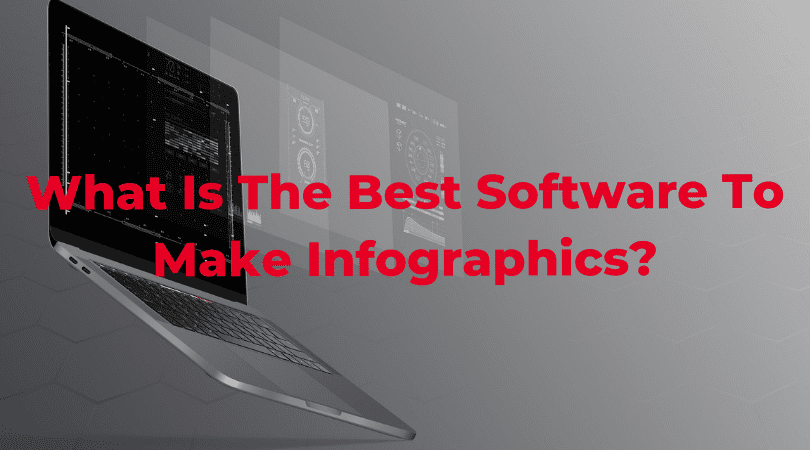 What Is The Best Software To Make Infographics?