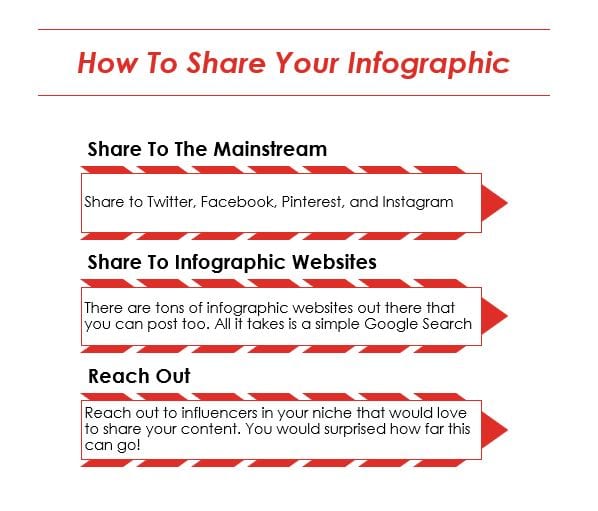 How To Share Your Infographic

Share To The Mainstream

Share to Twitter, Facebook, Pinterest, and Instagram

Share To Infographic Websites

There are tons of infographic websites out there that you can post too. All it takes is a simple Google Search

Reach Out

Reach out to influencers in your niche that would love to share your content. You would surprised how far this can go!