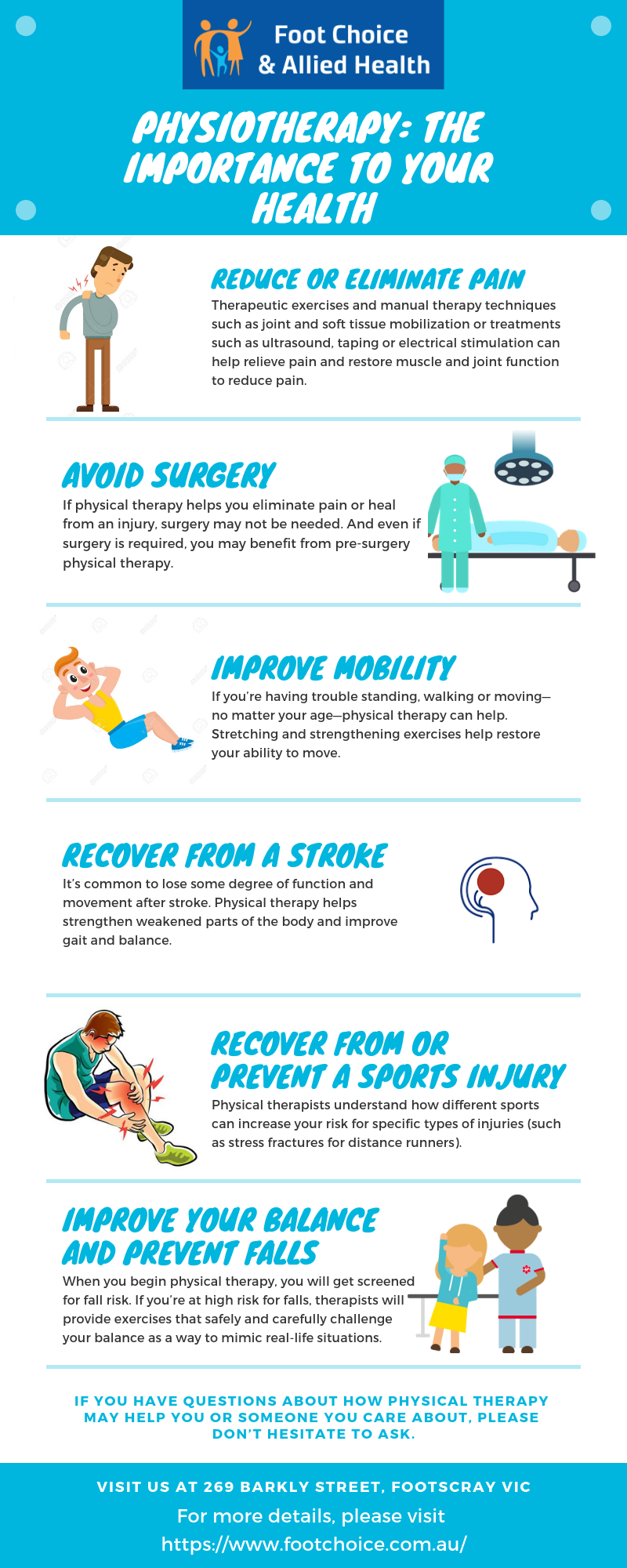 Foot Choice & Allied Health

PHYSIOTHERAPY: THE IMPORTANCE TO YOUR HEALTH

REDUCE OR ELIMINATE PAIN

Therapeutic exercises and manual therapy techniques such as joint and soft tissue mobilization or treatments such as ultrasound, taping or electrical stimulation can help relieve pain and restore muscle and joint function to reduce pain.

AVOID SURGERY

If physical therapy helps you eliminate pain or heal from an injury, surgery may not be needed. And even if surgery is required, you may benefit from pre-surgery physical therapy.

IMPROVE MOBILITY

If you're having trouble standing, walking or moving—no matter your age—physical therapy can help. Stretching and strengthening exercises help restore your ability to move.

RECOVER FROM A STROKE

It's common to lose some degree of function and movement after stroke. Physical therapy helps strengthen weakened parts of the body and improve gait and balance.

RECOVER FROM OR PREVENT A SPORTS INJURY

Physical therapists understand how different sports can increase your risk for specific types of injuries (such as stress fractures for distance runners).

IMPROVE YOUR BALANCE AND PREVENT FALLS

When you begin physical therapy, you will get screened for fall risk. If you're at high risk for falls, therapists will provide exercises that safely and carefully challenge your balance as a way to mimic real-life situations.

IF YOU HAVE QUESTIONS ABOUT HOW PHYSICAL THERAPY MAY HELP YOU OR SOMEONE YOU CARE ABOUT, PLEASE DON'T HESITATE TO ASK.

VISIT US AT 269 BARKLY STREET, FOOTSCRAY VIC

For more details, please visit
https://www.footchoice.com.au/