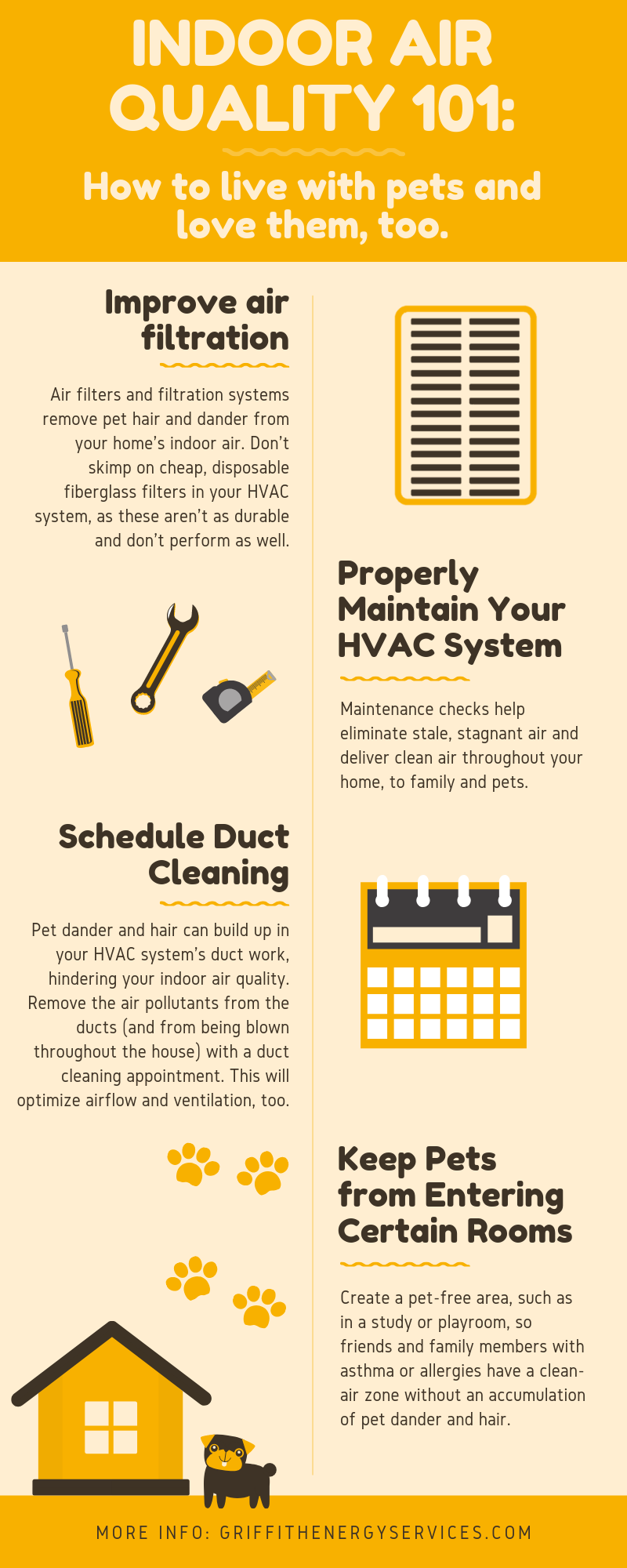 INDOOR AIR QUALITY 101:

How to live with pets and love them, too.

Improve air filtration

Air filters and filtration systems remove pet hair and dander from your home's indoor air. Don't skimp on cheap, disposable fiberglass filters in your HVAC system, as these aren't as durable and don't perform as well.

Properly Maintain Your HVAC System

Maintenance checks help eliminate stale, stagnant air and deliver clean air throughout your home, to family and pets.

Schedule Duct Cleaning

Pet dander and hair can build up in your HVAC system's duct work, hindering your indoor air quality. Remove the air pollutants from the ducts (and from being blown throughout the house) with a duct cleaning appointment. This will optimize airflow and ventilation, too.

Keep Pets from Entering Certain Rooms

Create a pet-free area, such as in a study or playroom, so friends and family members with asthma or allergies have a clean-air zone without an accumulation of pet dander and hair.

MORE INFO: GRIFFITHENERGYSERVICES.COM