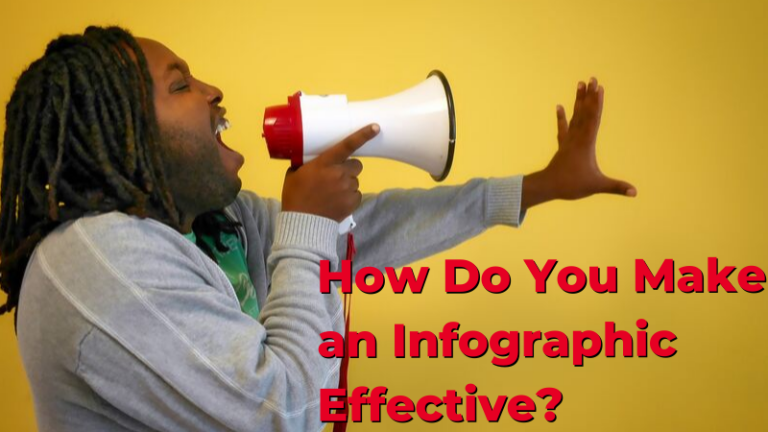 How Do You Make an Infographic Effective?