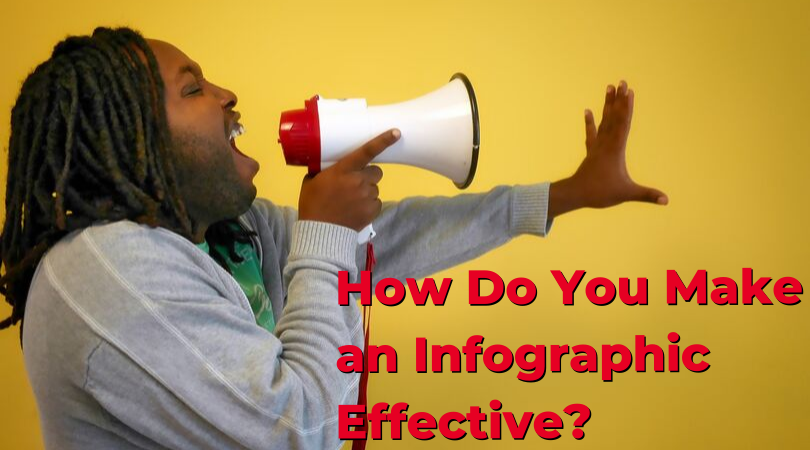 How Do You Make an Infographic Effective?