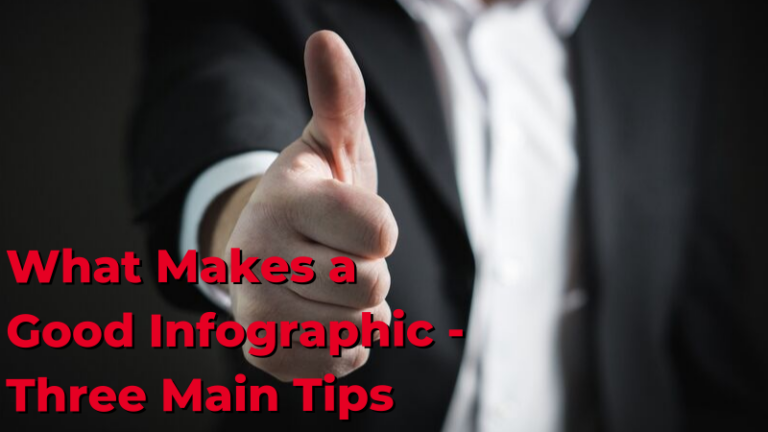 What Makes a Good Infographic - Three Main Tips