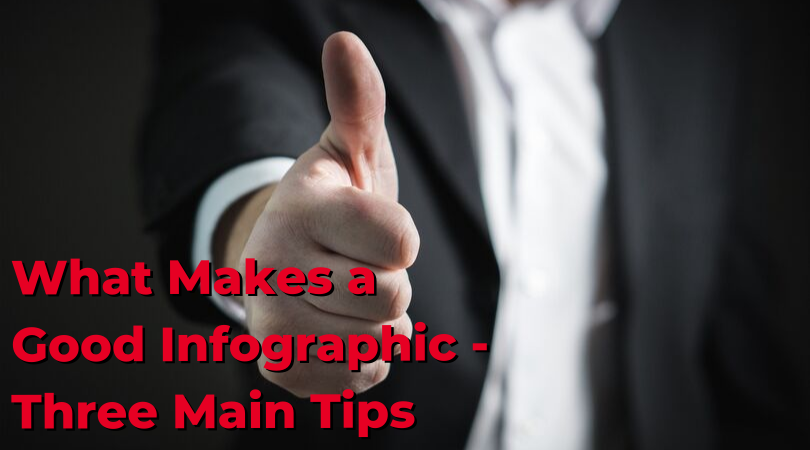 What Makes a Good Infographic - Three Main Tips