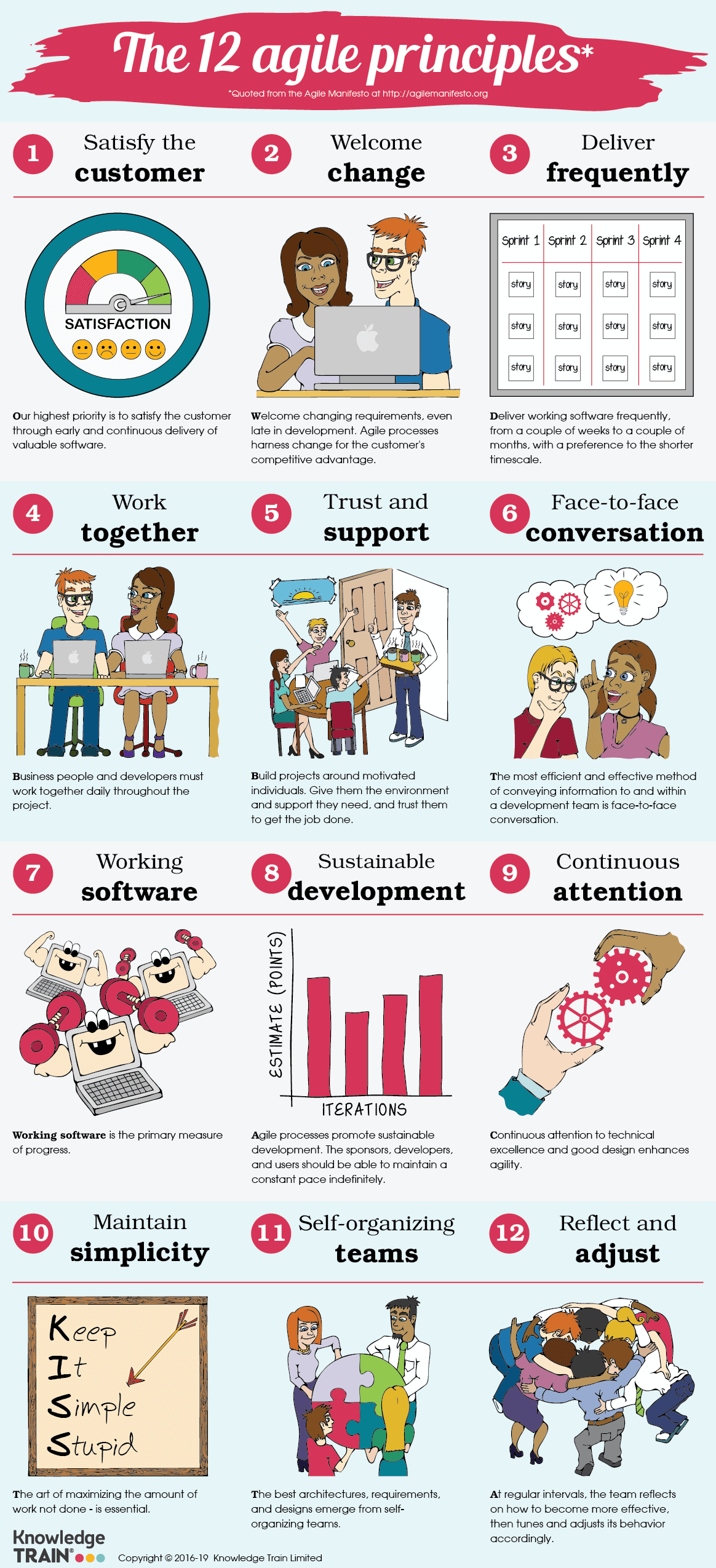 The 12 agile principles*

*Quoted from the Agile Manifesto at http://agilemanifesto.org

1 Satisfy the customer

SATISFACTION

Our highest priority is to satisfy the customer through early and continuous delivery of valuable software.

2 Welcome change

Welcome changing requirements, even late in development. Agile processes harness change for the customer's competitive advantage.

3 Deliver frequently

| Sprint 1 | Sprint 2 | Sprint 3 | Sprint 4 |
|---|---|---|---|
| story | story | story | story |
| story | story | story | story |
| story | story | story | story |

Deliver working software frequently, from a couple of weeks to a couple of months, with a preference to the shorter timescale.

4 Work together

Business people and developers must work together daily throughout the project.

5 Trust and support

Build projects around motivated individuals. Give them the environment and support they need, and trust them to get the job done.

6 Face-to-face conversation

The most efficient and effective method of conveying information to and within a development team is face-to-face conversation.

7 Working software

Working software is the primary measure of progress.

8 Sustainable development

ESTIMATE (POINTS)

ITERATIONS

Agile processes promote sustainable development. The sponsors, developers, and users should be able to maintain a constant pace indefinitely.

9 Continuous attention

Continuous attention to technical excellence and good design enhances agility.

10 Maintain simplicity

Keep It Simple Stupid

The art of maximizing the amount of work not done - is essential.

11 Self-organizing teams

The best architectures, requirements, and designs emerge from self-organizing teams.

12 Reflect and adjust

At regular intervals, the team reflects on how to become more effective, then tunes and adjusts its behavior accordingly.

Knowledge TRAIN®

Copyright © 2016-19 Knowledge Train Limited