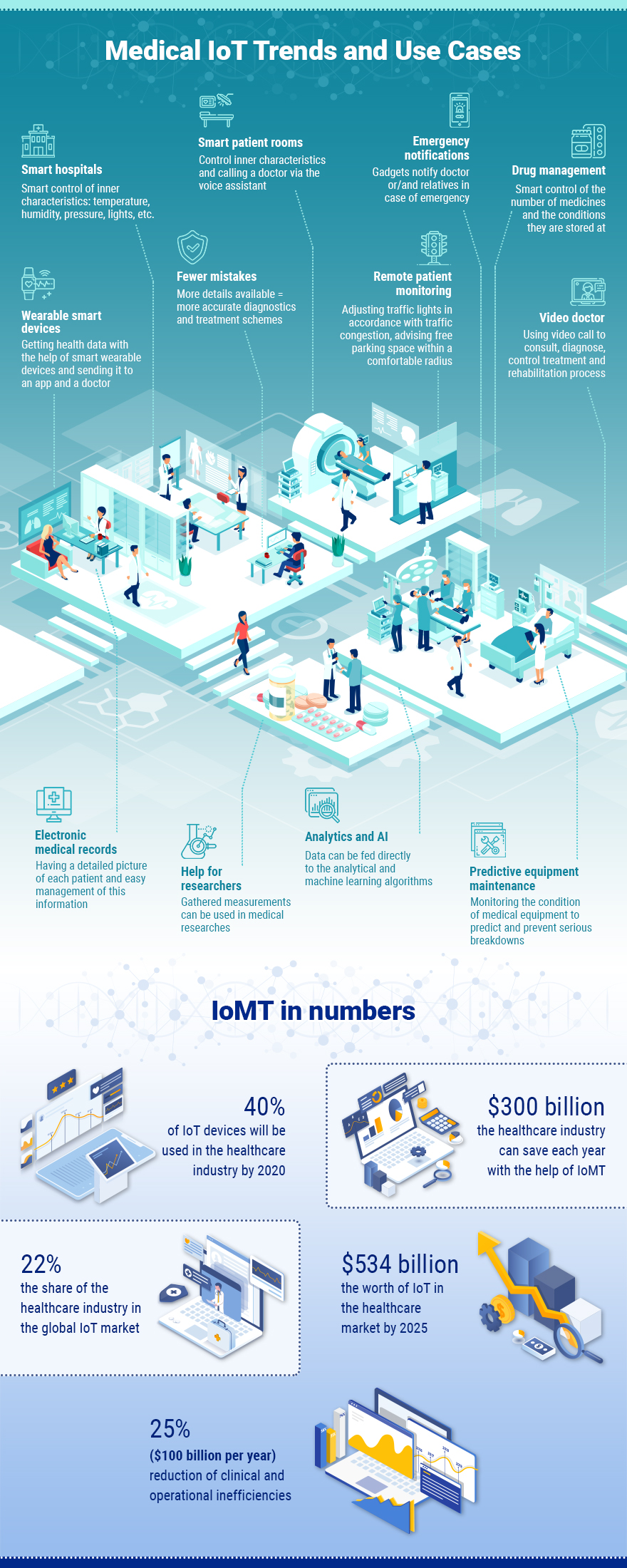 Medical IoT Trends and Use Cases

Smart hospitals
Smart control of inner characteristics: temperature, humidity, pressure, lights, etc.

Smart patient rooms
Control inner characteristics and calling a doctor via the voice assistant

Emergency notifications
Gadgets notify doctor or/and relatives in case of emergency

Drug management
Smart control of the number of medicines and the conditions they are stored at

Wearable smart devices
Getting health data with the help of smart wearable devices and sending it to an app and a doctor

Fewer mistakes
More details available = more accurate diagnostics and treatment schemes

Remote patient monitoring
Adjusting traffic lights in accordance with traffic congestion, advising free parking space within a comfortable radius

Video doctor
Using video call to consult, diagnose, control treatment and rehabilitation process

Electronic medical records
Having a detailed picture of each patient and easy management of this information

Help for researchers
Gathered measurements can be used in medical researches

Analytics and AI
Data can be fed directly to the analytical and machine learning algorithms

Predictive equipment maintenance
Monitoring the condition of medical equipment to predict and prevent serious breakdowns

IoMT in numbers

40%
of IoT devices will be used in the healthcare industry by 2020

$300 billion
the healthcare industry can save each year with the help of IoMT

22%
the share of the healthcare industry in the global IoT market

$534 billion
the worth of IoT in the healthcare market by 2025

25%
($100 billion per year)
reduction of clinical and operational inefficiencies