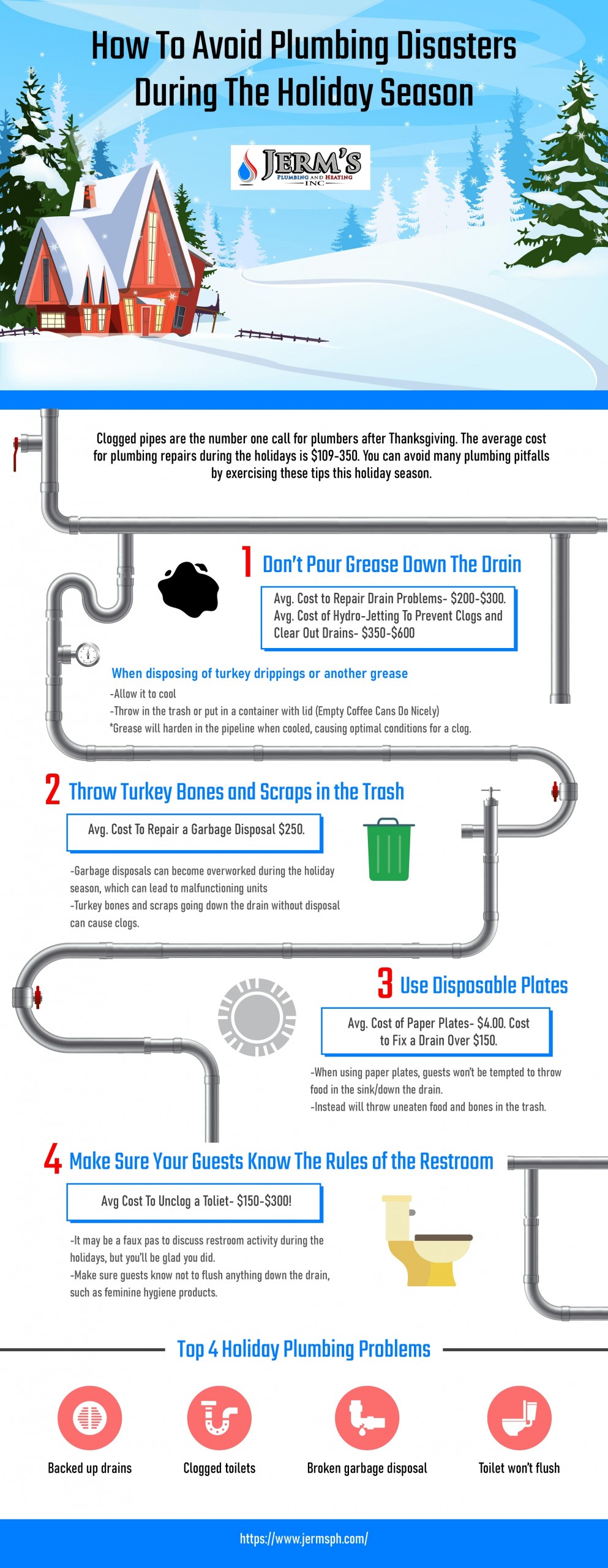 How To Avoid Plumbing Disasters During The Holiday Season

JERM'S
PLUMBING AND HEATING
INC

Clogged pipes are the number one call for plumbers after Thanksgiving. The average cost for plumbing repairs during the holidays is $109-350. You can avoid many plumbing pitfalls by exercising these tips this holiday season.

1 Don't Pour Grease Down The Drain

Avg. Cost to Repair Drain Problems- $200-$300.
Avg. Cost of Hydro-Jetting To Prevent Clogs and Clear Out Drains- $350-$600

When disposing of turkey drippings or another grease
-Allow it to cool
-Throw in the trash or put in a container with lid (Empty Coffee Cans Do Nicely)
*Grease will harden in the pipeline when cooled, causing optimal conditions for a clog.

2 Throw Turkey Bones and Scraps in the Trash

Avg. Cost To Repair a Garbage Disposal $250.

-Garbage disposals can become overworked during the holiday season, which can lead to malfunctioning units
-Turkey bones and scraps going down the drain without disposal can cause clogs.

3 Use Disposable Plates

Avg. Cost of Paper Plates- $4.00. Cost to Fix a Drain Over $150.

-When using paper plates, guests won't be tempted to throw food in the sink/down the drain.
-Instead will throw uneaten food and bones in the trash.

4 Make Sure Your Guests Know The Rules of the Restroom

Avg Cost To Unclog a Toliet- $150-$300!

-It may be a faux pas to discuss restroom activity during the holidays, but you'll be glad you did.
-Make sure guests know not to flush anything down the drain, such as feminine hygiene products.

Top 4 Holiday Plumbing Problems

Backed up drains

Clogged toilets

Broken garbage disposal

Toilet won't flush

https://www.jermsph.com/