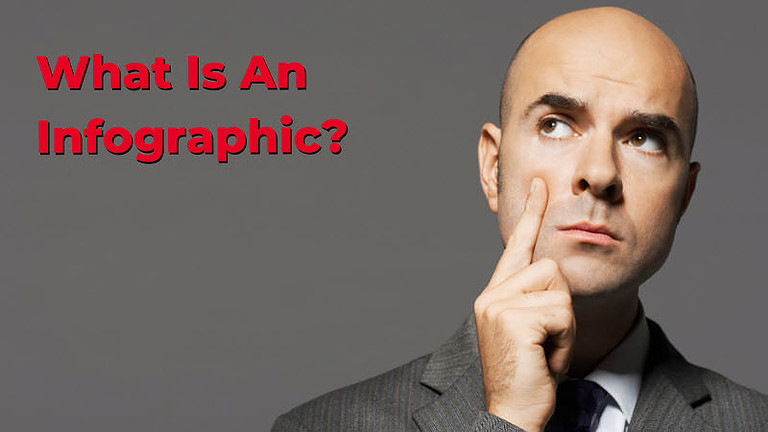 What Is An Infographic?