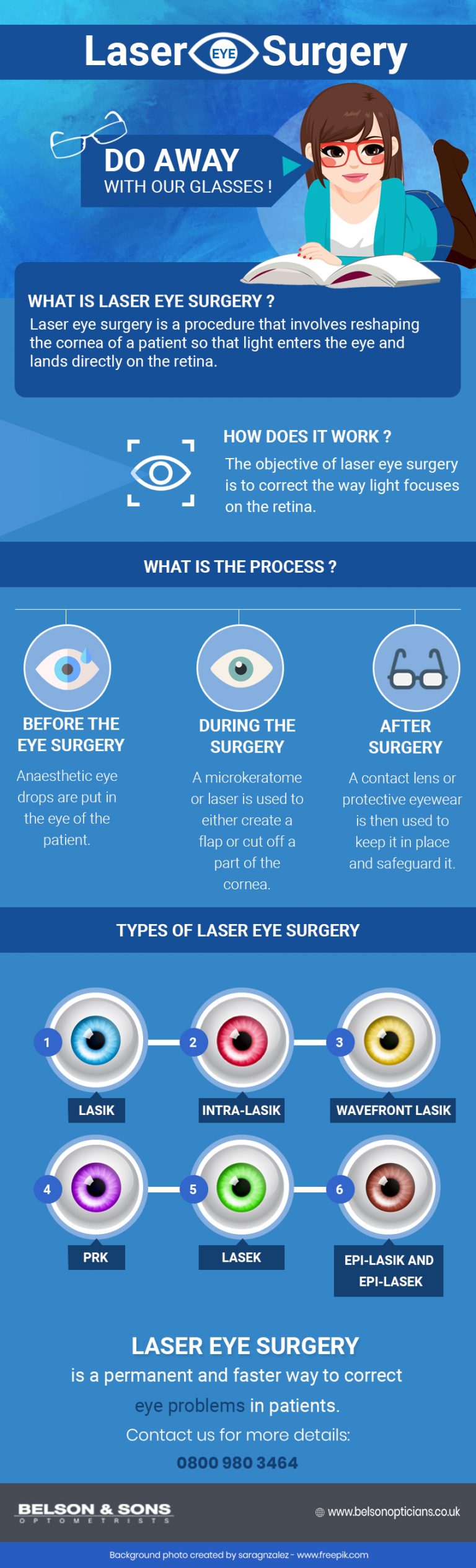 Laser EYE Surgery

DO AWAY
WITH OUR GLASSES !

WHAT IS LASER EYE SURGERY ?
Laser eye surgery is a procedure that involves reshaping the cornea of a patient so that light enters the eye and lands directly on the retina.

HOW DOES IT WORK ?
The objective of laser eye surgery is to correct the way light focuses on the retina.

WHAT IS THE PROCESS ?

BEFORE THE EYE SURGERY
Anaesthetic eye drops are put in the eye of the patient.

DURING THE SURGERY
A microkeratome or laser is used to either create a flap or cut off a part of the cornea.

AFTER SURGERY
A contact lens or protective eyewear is then used to keep it in place and safeguard it.

TYPES OF LASER EYE SURGERY

1 LASIK
2 INTRA-LASIK
3 WAVEFRONT LASIK
4 PRK
5 LASEK
6 EPI-LASIK AND EPI-LASEK

LASER EYE SURGERY
is a permanent and faster way to correct eye problems in patients.
Contact us for more details:
0800 980 3464

BELSON & SONS
OPTOMETRISTS

www.belsonopticians.co.uk

Background photo created by saragnzalez - www.freepik.com