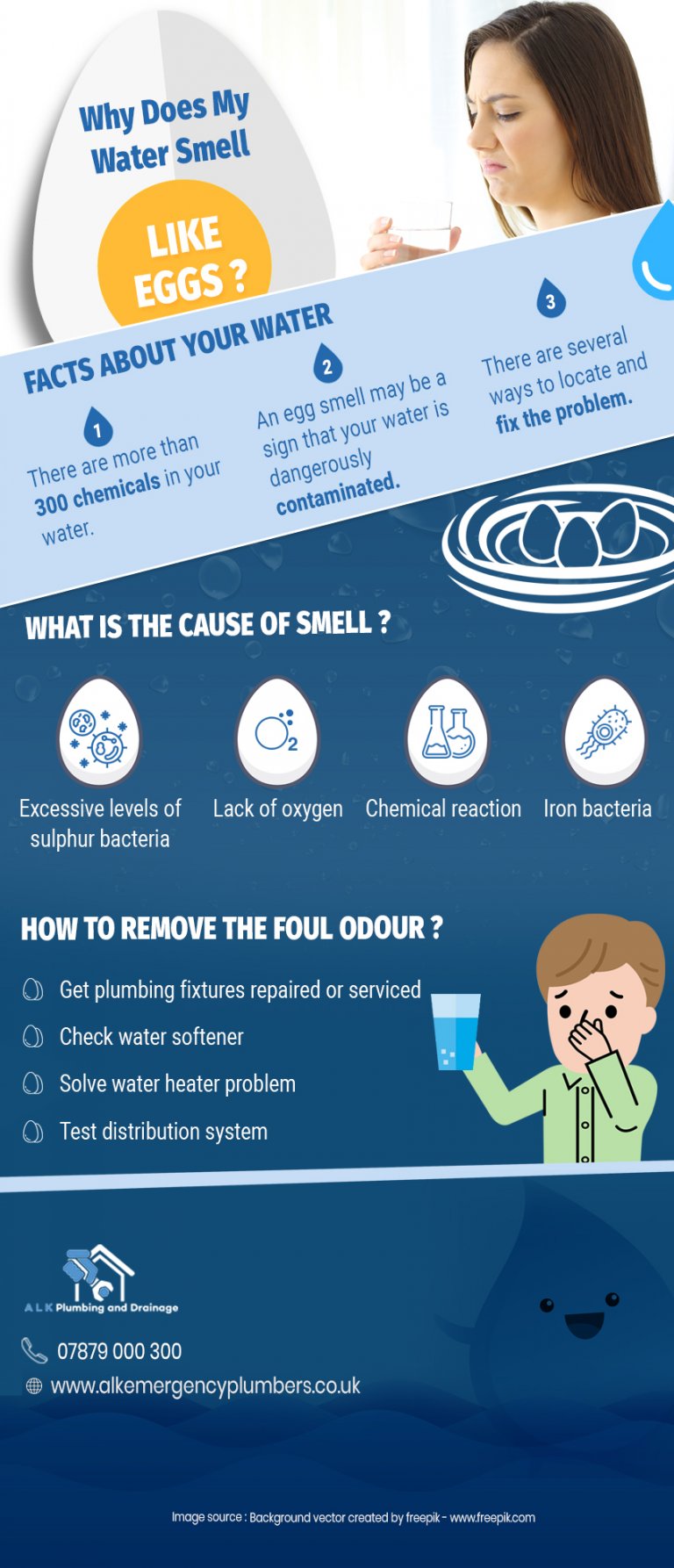 Why Does My Water Smell

LIKE EGGS ?

FACTS ABOUT YOUR WATER

1
There are more than 300 chemicals in your water.

2
An egg smell may be a sign that your water is dangerously contaminated.

3
There are several ways to locate and fix the problem.

WHAT IS THE CAUSE OF SMELL ?

$O_2$

Excessive levels of sulphur bacteria

Lack of oxygen

Chemical reaction

Iron bacteria

HOW TO REMOVE THE FOUL ODOUR ?

Get plumbing fixtures repaired or serviced

Check water softener

Solve water heater problem

Test distribution system

ALK Plumbing and Drainage

07879 000 300

www.alkemergencyplumbers.co.uk

Image source : Background vector created by freepik - www.freepik.com