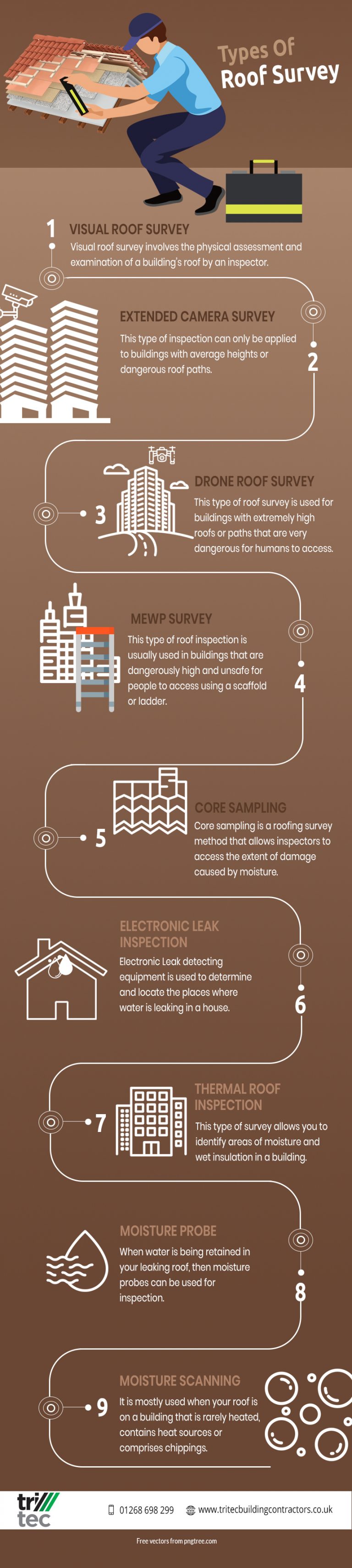 Types Of
Roof Survey

1
VISUAL ROOF SURVEY
Visual roof survey involves the physical assessment and examination of a building's roof by an inspector.

EXTENDED CAMERA SURVEY
This type of inspection can only be applied to buildings with average heights or dangerous roof paths.
2

3
DRONE ROOF SURVEY
This type of roof survey is used for buildings with extremely high roofs or paths that are very dangerous for humans to access.

MEWP SURVEY
This type of roof inspection is usually used in buildings that are dangerously high and unsafe for people to access using a scaffold or ladder.
4

5
CORE SAMPLING
Core sampling is a roofing survey method that allows inspectors to access the extent of damage caused by moisture.

ELECTRONIC LEAK INSPECTION
Electronic Leak detecting equipment is used to determine and locate the places where water is leaking in a house.
6

7
THERMAL ROOF INSPECTION
This type of survey allows you to identify areas of moisture and wet insulation in a building.

MOISTURE PROBE
When water is being retained in your leaking roof, then moisture probes can be used for inspection.
8

9
MOISTURE SCANNING
It is mostly used when your roof is on a building that is rarely heated, contains heat sources or comprises chippings.

tri tec
01268 698 299
www.tritecbuildingcontractors.co.uk

Free vectors from pngtree.com