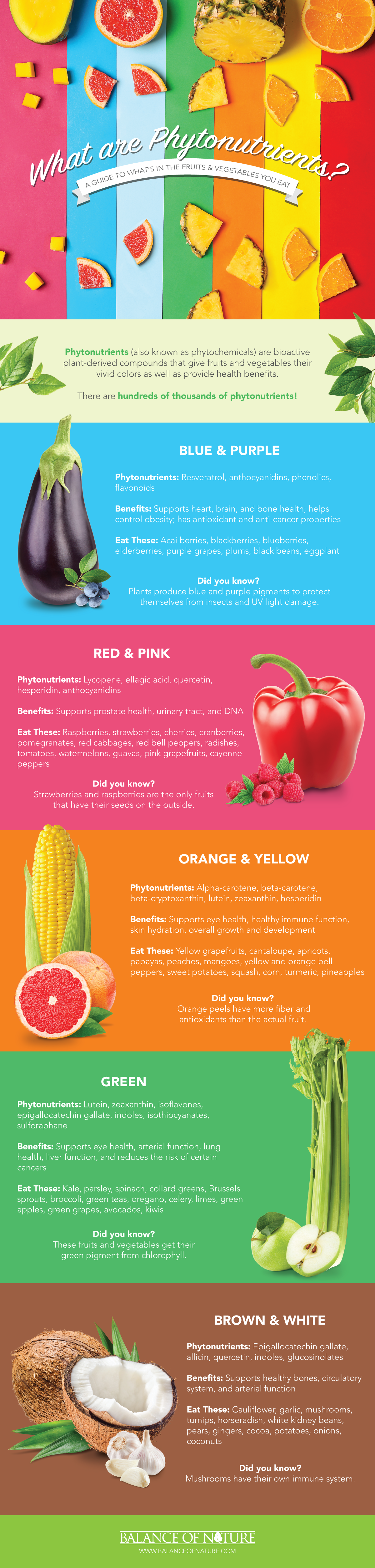 What are Phytonutrients?

A GUIDE TO WHAT'S IN THE FRUITS & VEGETABLES YOU EAT

Phytonutrients (also known as phytochemicals) are bioactive plant-derived compounds that give fruits and vegetables their vivid colors as well as provide health benefits.

There are hundreds of thousands of phytonutrients!

BLUE & PURPLE

Phytonutrients: Resveratrol, anthocyanidins, phenolics, flavonoids

Benefits: Supports heart, brain, and bone health; helps control obesity; has antioxidant and anti-cancer properties

Eat These: Acai berries, blackberries, blueberries, elderberries, purple grapes, plums, black beans, eggplant

Did you know?
Plants produce blue and purple pigments to protect themselves from insects and UV light damage.

RED & PINK

Phytonutrients: Lycopene, ellagic acid, quercetin, hesperidin, anthocyanidins

Benefits: Supports prostate health, urinary tract, and DNA

Eat These: Raspberries, strawberries, cherries, cranberries, pomegranates, red cabbages, red bell peppers, radishes, tomatoes, watermelons, guavas, pink grapefruits, cayenne peppers

Did you know?
Strawberries and raspberries are the only fruits that have their seeds on the outside.

ORANGE & YELLOW

Phytonutrients: Alpha-carotene, beta-carotene, beta-cryptoxanthin, lutein, zeaxanthin, hesperidin

Benefits: Supports eye health, healthy immune function, skin hydration, overall growth and development

Eat These: Yellow grapefruits, cantaloupe, apricots, papayas, peaches, mangoes, yellow and orange bell peppers, sweet potatoes, squash, corn, turmeric, pineapples

Did you know?
Orange peels have more fiber and antioxidants than the actual fruit.

GREEN

Phytonutrients: Lutein, zeaxanthin, isoflavones, epigallocatechin gallate, indoles, isothiocyanates, sulforaphane

Benefits: Supports eye health, arterial function, lung health, liver function, and reduces the risk of certain cancers

Eat These: Kale, parsley, spinach, collard greens, Brussels sprouts, broccoli, green teas, oregano, celery, limes, green apples, green grapes, avocados, kiwis

Did you know?
These fruits and vegetables get their green pigment from chlorophyll.

BROWN & WHITE

Phytonutrients: Epigallocatechin gallate, allicin, quercetin, indoles, glucosinolates

Benefits: Supports healthy bones, circulatory system, and arterial function

Eat These: Cauliflower, garlic, mushrooms, turnips, horseradish, white kidney beans, pears, gingers, cocoa, potatoes, onions, coconuts

Did you know?
Mushrooms have their own immune system.

BALANCE OF NATURE
WWW.BALANCEOFNATURE.COM