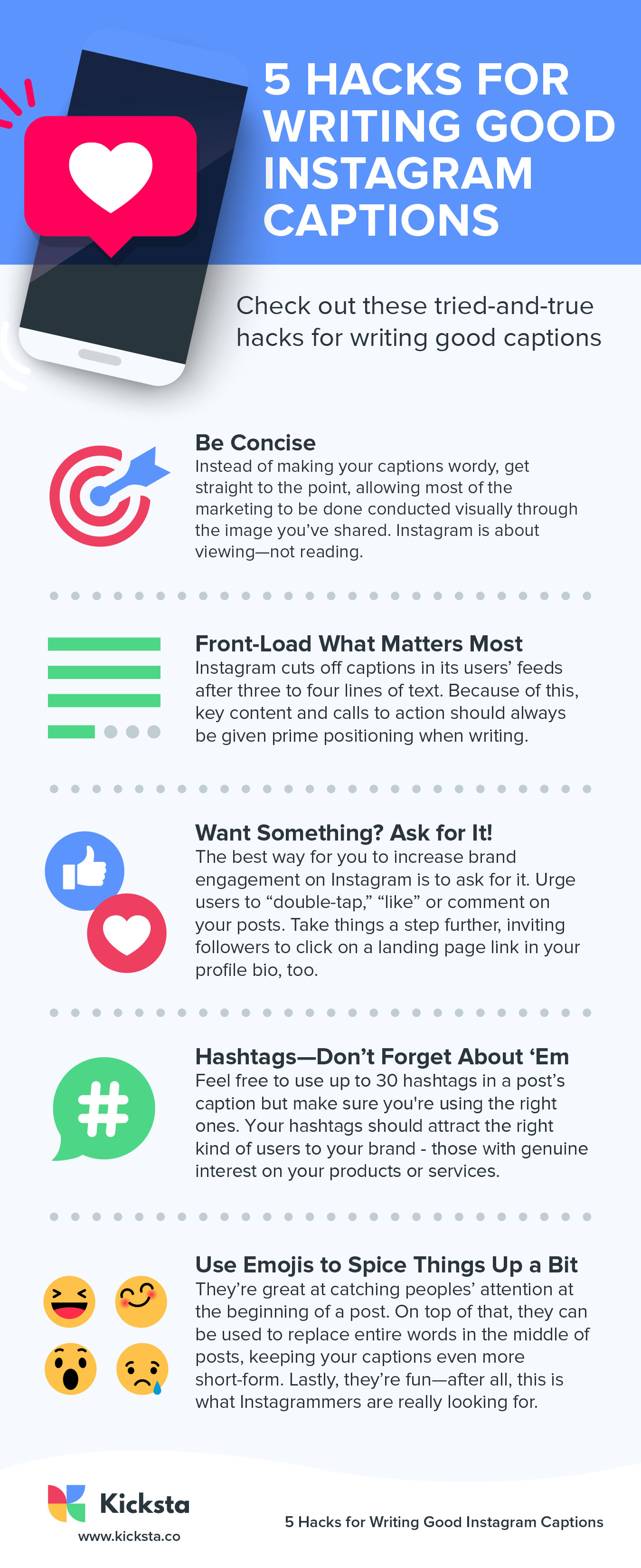 5 HACKS FOR WRITING GOOD INSTAGRAM CAPTIONS

Check out these tried-and-true hacks for writing good captions

Be Concise
Instead of making your captions wordy, get straight to the point, allowing most of the marketing to be done conducted visually through the image you've shared. Instagram is about viewing—not reading.

Front-Load What Matters Most
Instagram cuts off captions in its users' feeds after three to four lines of text. Because of this, key content and calls to action should always be given prime positioning when writing.

Want Something? Ask for It!
The best way for you to increase brand engagement on Instagram is to ask for it. Urge users to "double-tap," "like" or comment on your posts. Take things a step further, inviting followers to click on a landing page link in your profile bio, too.

Hashtags—Don't Forget About 'Em
Feel free to use up to 30 hashtags in a post's caption but make sure you're using the right ones. Your hashtags should attract the right kind of users to your brand - those with genuine interest on your products or services.

Use Emojis to Spice Things Up a Bit
They're great at catching peoples' attention at the beginning of a post. On top of that, they can be used to replace entire words in the middle of posts, keeping your captions even more short-form. Lastly, they're fun—after all, this is what Instagrammers are really looking for.

Kicksta
www.kicksta.co

5 Hacks for Writing Good Instagram Captions