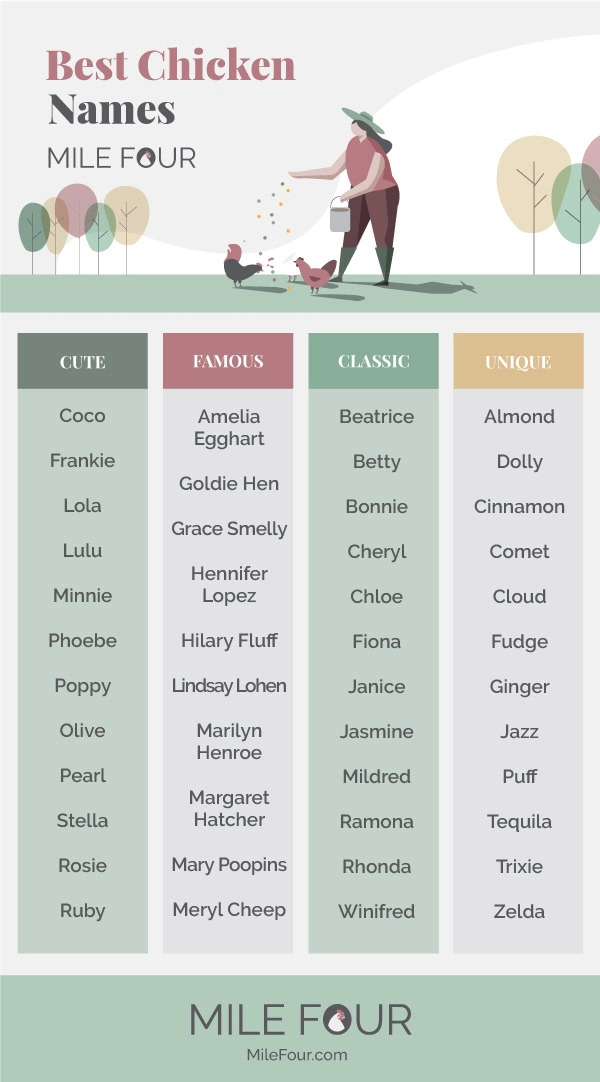 Best Chicken Names

MILE FOUR

| CUTE | FAMOUS | CLASSIC | UNIQUE |
|---|---|---|---|
| Coco | Amelia Egghart | Beatrice | Almond |
| Frankie | Goldie Hen | Betty | Dolly |
| Lola | Grace Smelly | Bonnie | Cinnamon |
| Lulu | Hennifer Lopez | Cheryl | Comet |
| Minnie | Hilary Fluff | Chloe | Cloud |
| Phoebe | Lindsay Lohen | Fiona | Fudge |
| Poppy | Marilyn Henroe | Janice | Ginger |
| Olive | Margaret Hatcher | Jasmine | Jazz |
| Pearl | Mary Poopins | Mildred | Puff |
| Stella | Meryl Cheep | Ramona | Tequila |
| Rosie | | Rhonda | Trixie |
| Ruby | | Winifred | Zelda |

MILE FOUR
MileFour.com