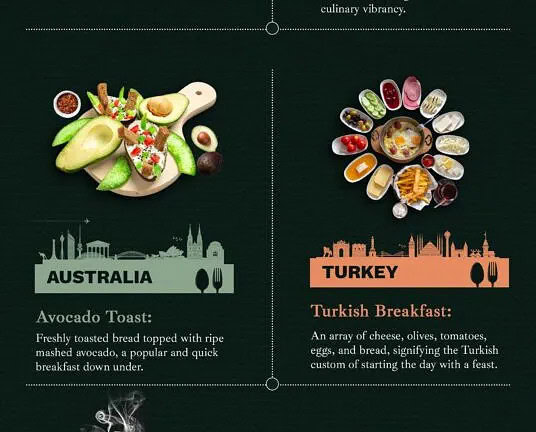 culinary vibrancy.

AUSTRALIA

Avocado Toast:

Freshly toasted bread topped with ripe mashed avocado, a popular and quick breakfast down under.

TURKEY

Turkish Breakfast:

An array of cheese, olives, tomatoes, eggs, and bread, signifying the Turkish custom of starting the day with a feast.