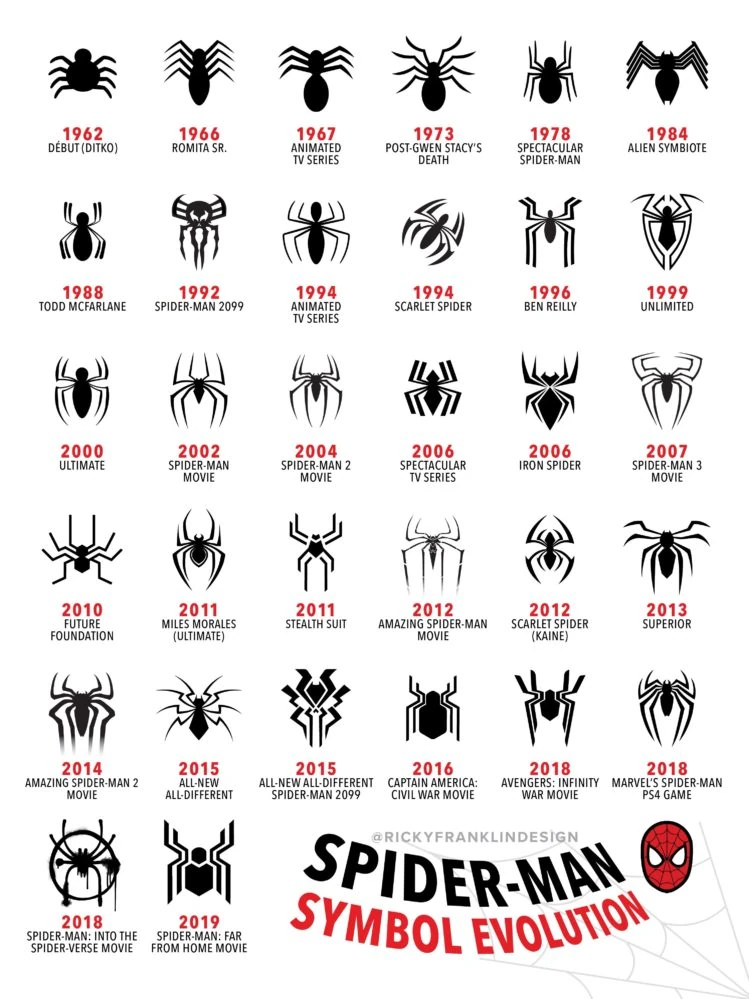 1962
DÉBUT (DITKO)

1966
ROMITA SR.

1967
ANIMATED TV SERIES

1973
POST-GWEN STACY'S DEATH

1978
SPECTACULAR SPIDER-MAN

1984
ALIEN SYMBIOTE

1988
TODD MCFARLANE

1992
SPIDER-MAN 2099

1994
ANIMATED TV SERIES

1994
SCARLET SPIDER

1996
BEN REILLY

1999
UNLIMITED

2000
ULTIMATE

2002
SPIDER-MAN MOVIE

2004
SPIDER-MAN 2 MOVIE

2006
SPECTACULAR TV SERIES

2006
IRON SPIDER

2007
SPIDER-MAN 3 MOVIE

2010
FUTURE FOUNDATION

2011
MILES MORALES (ULTIMATE)

2011
STEALTH SUIT

2012
AMAZING SPIDER-MAN MOVIE

2012
SCARLET SPIDER (KAINE)

2013
SUPERIOR

2014
AMAZING SPIDER-MAN 2 MOVIE

2015
ALL-NEW ALL-DIFFERENT

2015
ALL-NEW ALL-DIFFERENT SPIDER-MAN 2099

2016
CAPTAIN AMERICA: CIVIL WAR MOVIE

2018
AVENGERS: INFINITY WAR MOVIE

2018
MARVEL'S SPIDER-MAN PS4 GAME

2018
SPIDER-MAN: INTO THE SPIDER-VERSE MOVIE

2019
SPIDER-MAN: FAR FROM HOME MOVIE

@RICKYFRANKLINDESIGN
SPIDER-MAN
SYMBOL EVOLUTION