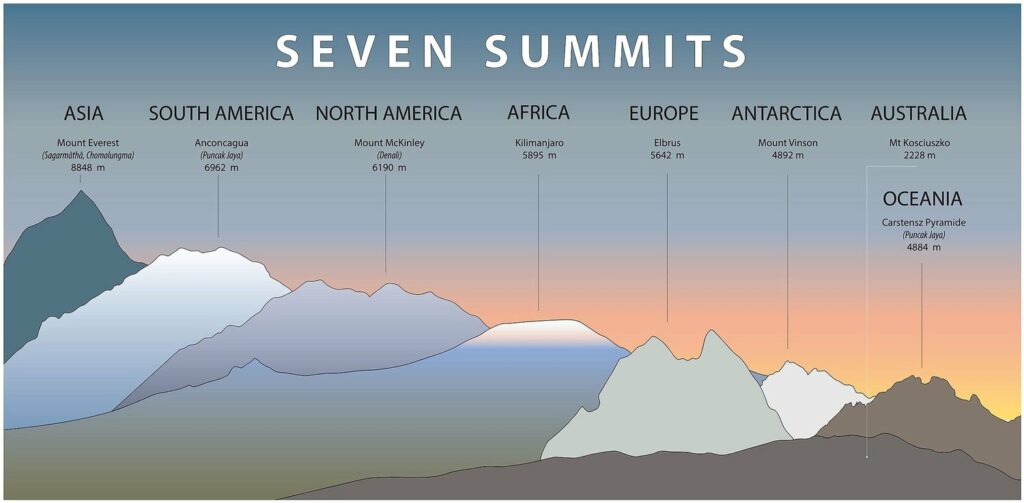 SEVEN SUMMITS

ASIA
Mount Everest
(Sagarmāthā, Chomolungma)
8848 m

SOUTH AMERICA
Anconcagua
(Puncak Jaya)
6962 m

NORTH AMERICA
Mount McKinley
(Denali)
6190 m

AFRICA
Kilimanjaro
5895 m

EUROPE
Elbrus
5642 m

ANTARCTICA
Mount Vinson
4892 m

AUSTRALIA
Mt Kosciuszko
2228 m

OCEANIA
Carstensz Pyramide
(Puncak Jaya)
4884 m