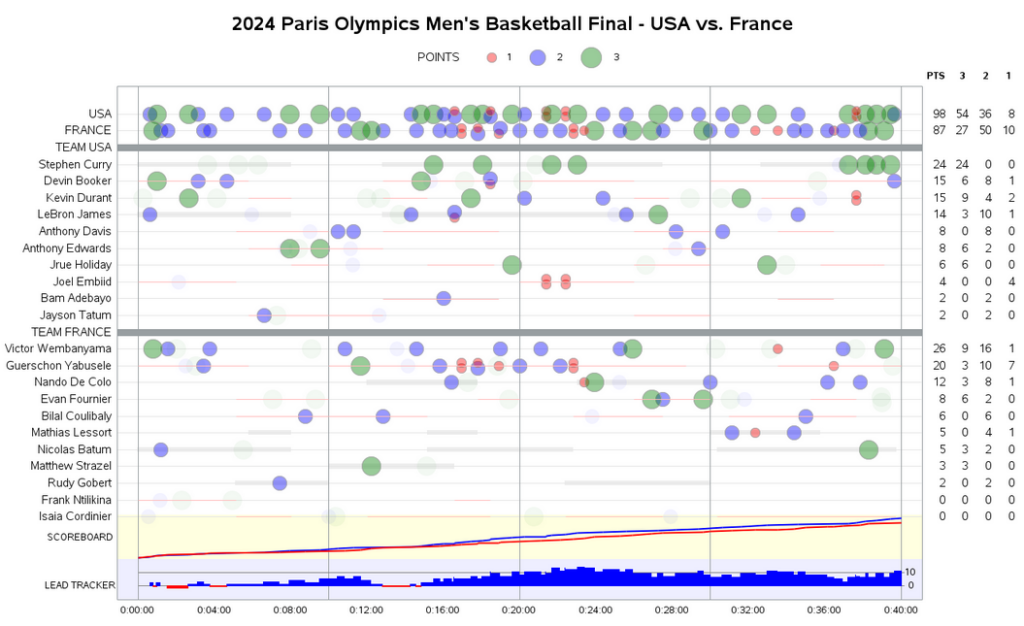 2024 Paris Olympics Men's Basketball Final - USA vs. France

POINTS 1 2 3

| | PTS | 3 | 2 | 1 |
|---|---|---|---|---|
| USA | 98 | 54 | 36 | 8 |
| FRANCE | 87 | 27 | 50 | 10 |
| TEAM USA | | | | |
| Stephen Curry | 24 | 24 | 0 | 0 |
| Devin Booker | 15 | 6 | 8 | 1 |
| Kevin Durant | 15 | 9 | 4 | 2 |
| LeBron James | 14 | 3 | 10 | 1 |
| Anthony Davis | 8 | 0 | 8 | 0 |
| Anthony Edwards | 8 | 6 | 2 | 0 |
| Jrue Holiday | 6 | 6 | 0 | 0 |
| Joel Embiid | 4 | 0 | 0 | 4 |
| Bam Adebayo | 2 | 0 | 2 | 0 |
| Jayson Tatum | 2 | 0 | 2 | 0 |
| TEAM FRANCE | | | | |
| Victor Wembanyama | 26 | 9 | 16 | 1 |
| Guerschon Yabusele | 20 | 3 | 10 | 7 |
| Nando De Colo | 12 | 3 | 8 | 1 |
| Evan Fournier | 8 | 6 | 2 | 0 |
| Bilal Coulibaly | 6 | 0 | 6 | 0 |
| Mathias Lessort | 5 | 0 | 4 | 1 |
| Nicolas Batum | 5 | 3 | 2 | 0 |
| Matthew Strazel | 3 | 3 | 0 | 0 |
| Rudy Gobert | 2 | 0 | 2 | 0 |
| Frank Ntilikina | 0 | 0 | 0 | 0 |
| Isaia Cordinier | 0 | 0 | 0 | 0 |

SCOREBOARD

LEAD TRACKER 10 0

0:00:00 0:04:00 0:08:00 0:12:00 0:16:00 0:20:00 0:24:00 0:28:00 0:32:00 0:36:00 0:40:00