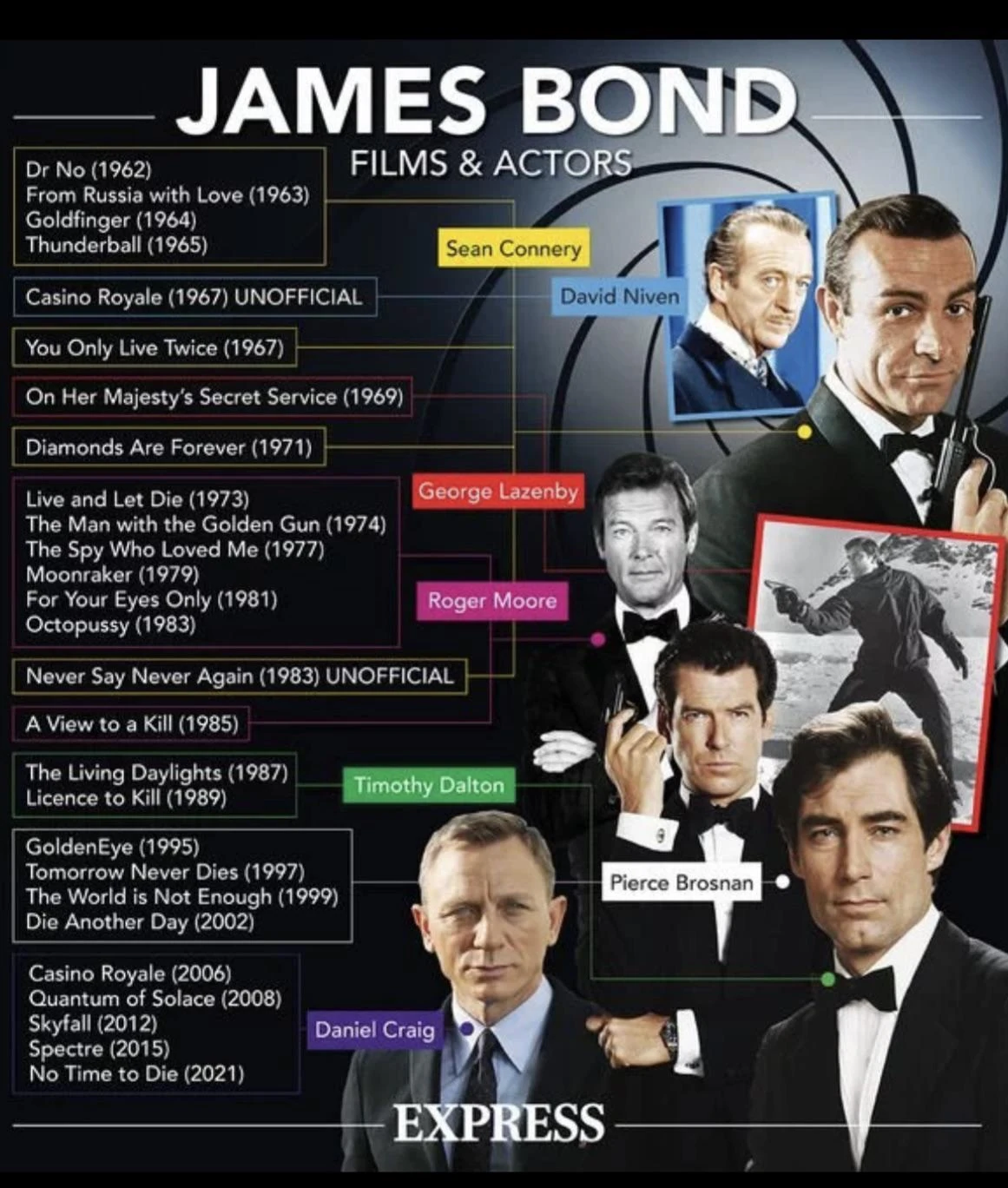 JAMES BOND
FILMS & ACTORS

Dr No (1962)
From Russia with Love (1963)
Goldfinger (1964)
Thunderball (1965)

Casino Royale (1967) UNOFFICIAL

You Only Live Twice (1967)

On Her Majesty's Secret Service (1969)

Diamonds Are Forever (1971)

Live and Let Die (1973)
The Man with the Golden Gun (1974)
The Spy Who Loved Me (1977)
Moonraker (1979)
For Your Eyes Only (1981)
Octopussy (1983)

Never Say Never Again (1983) UNOFFICIAL

A View to a Kill (1985)

The Living Daylights (1987)
Licence to Kill (1989)

GoldenEye (1995)
Tomorrow Never Dies (1997)
The World is Not Enough (1999)
Die Another Day (2002)

Casino Royale (2006)
Quantum of Solace (2008)
Skyfall (2012)
Spectre (2015)
No Time to Die (2021)

Sean Connery

David Niven

George Lazenby

Roger Moore

Timothy Dalton

Pierce Brosnan

Daniel Craig

EXPRESS