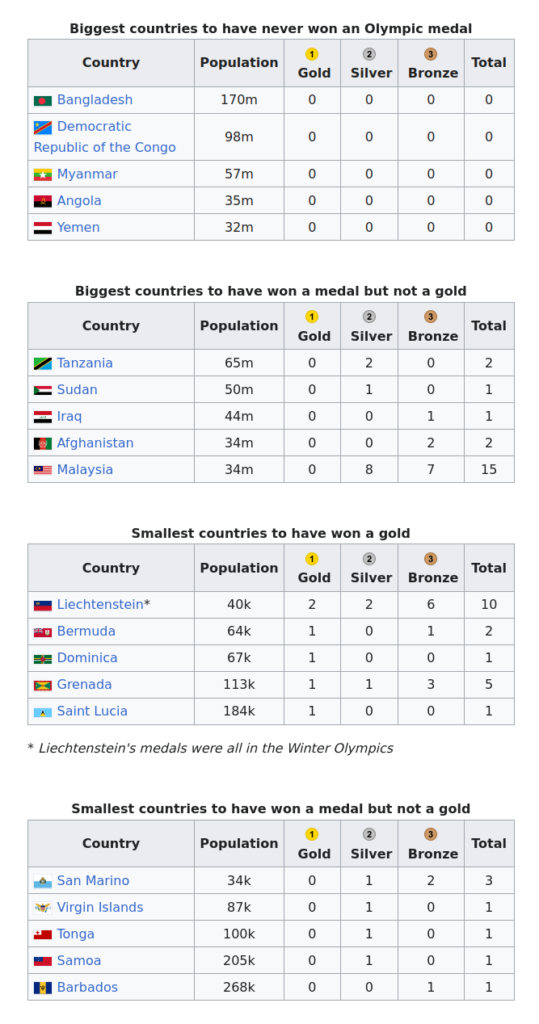 Biggest countries to have never won an Olympic medal

| Country | Population | 1 Gold | 2 Silver | 3 Bronze | Total |
|---|---|---|---|---|---|
| Bangladesh | 170m | 0 | 0 | 0 | 0 |
| Democratic Republic of the Congo | 98m | 0 | 0 | 0 | 0 |
| Myanmar | 57m | 0 | 0 | 0 | 0 |
| Angola | 35m | 0 | 0 | 0 | 0 |
| Yemen | 32m | 0 | 0 | 0 | 0 |

Biggest countries to have won a medal but not a gold

| Country | Population | 1 Gold | 2 Silver | 3 Bronze | Total |
|---|---|---|---|---|---|
| Tanzania | 65m | 0 | 2 | 0 | 2 |
| Sudan | 50m | 0 | 1 | 0 | 1 |
| Iraq | 44m | 0 | 0 | 1 | 1 |
| Afghanistan | 34m | 0 | 0 | 2 | 2 |
| Malaysia | 34m | 0 | 8 | 7 | 15 |

Smallest countries to have won a gold

| Country | Population | 1 Gold | 2 Silver | 3 Bronze | Total |
|---|---|---|---|---|---|
| Liechtenstein* | 40k | 2 | 2 | 6 | 10 |
| Bermuda | 64k | 1 | 0 | 1 | 2 |
| Dominica | 67k | 1 | 0 | 0 | 1 |
| Grenada | 113k | 1 | 1 | 3 | 5 |
| Saint Lucia | 184k | 1 | 0 | 0 | 1 |

* Liechtenstein's medals were all in the Winter Olympics

Smallest countries to have won a medal but not a gold

| Country | Population | 1 Gold | 2 Silver | 3 Bronze | Total |
|---|---|---|---|---|---|
| San Marino | 34k | 0 | 1 | 2 | 3 |
| Virgin Islands | 87k | 0 | 1 | 0 | 1 |
| Tonga | 100k | 0 | 1 | 0 | 1 |
| Samoa | 205k | 0 | 1 | 0 | 1 |
| Barbados | 268k | 0 | 0 | 1 | 1 |