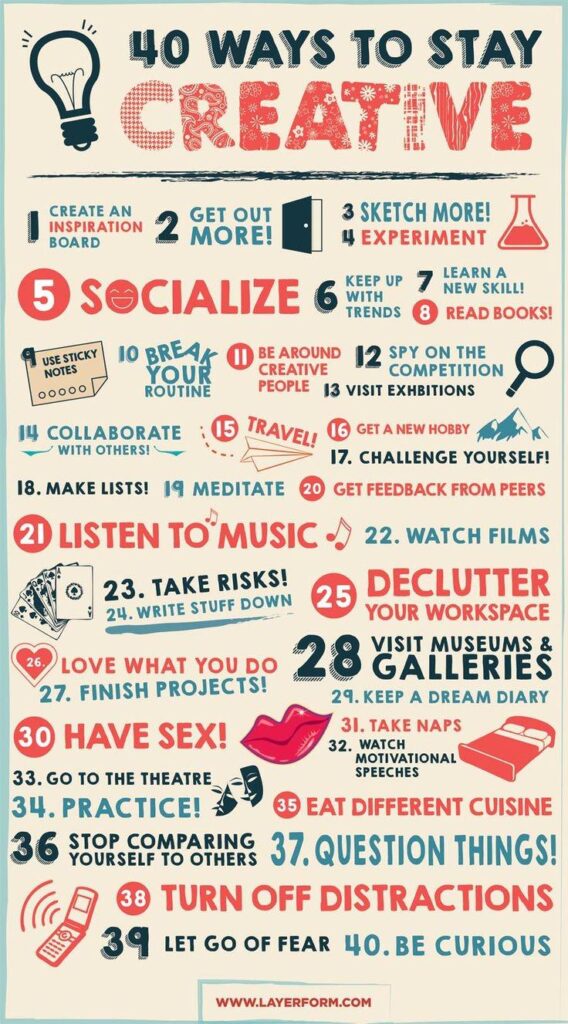 40 WAYS TO STAY CREATIVE

1 CREATE AN INSPIRATION BOARD
2 GET OUT MORE!
3 SKETCH MORE!
4 EXPERIMENT
5 SOCIALIZE
6 KEEP UP WITH TRENDS
7 LEARN A NEW SKILL!
8 READ BOOKS!
9 USE STICKY NOTES
10 BREAK YOUR ROUTINE
11 BE AROUND CREATIVE PEOPLE
12 SPY ON THE COMPETITION
13 VISIT EXHBITIONS
14 COLLABORATE WITH OTHERS!
15 TRAVEL!
16 GET A NEW HOBBY
17. CHALLENGE YOURSELF!
18. MAKE LISTS!
19 MEDITATE
20 GET FEEDBACK FROM PEERS
21 LISTEN TO MUSIC
22. WATCH FILMS
23. TAKE RISKS!
24. WRITE STUFF DOWN
25 DECLUTTER YOUR WORKSPACE
26. LOVE WHAT YOU DO
27. FINISH PROJECTS!
28 VISIT MUSEUMS & GALLERIES
29. KEEP A DREAM DIARY
30 HAVE SEX!
31. TAKE NAPS
32. WATCH MOTIVATIONAL SPEECHES
33. GO TO THE THEATRE
34. PRACTICE!
35 EAT DIFFERENT CUISINE
36 STOP COMPARING YOURSELF TO OTHERS
37. QUESTION THINGS!
38 TURN OFF DISTRACTIONS
39 LET GO OF FEAR
40. BE CURIOUS

WWW.LAYERFORM.COM