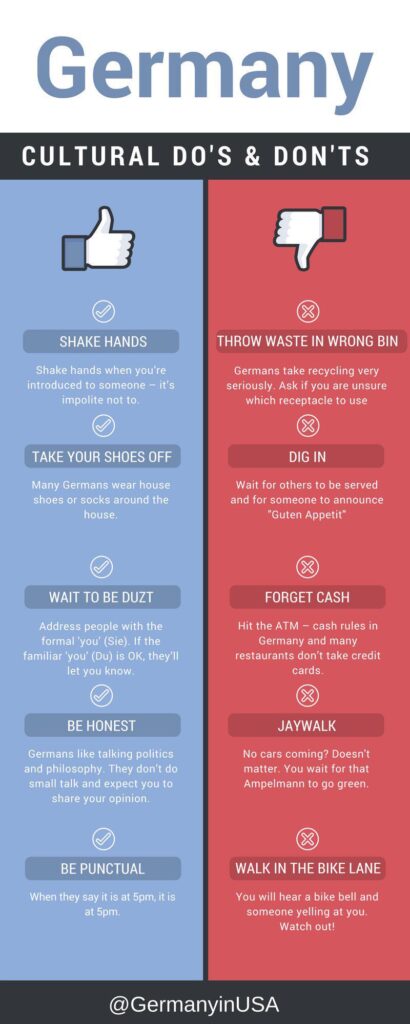 Germany

CULTURAL DO'S & DON'TS

SHAKE HANDS

Shake hands when you're introduced to someone – it's impolite not to.

TAKE YOUR SHOES OFF

Many Germans wear house shoes or socks around the house.

WAIT TO BE DUZT

Address people with the formal 'you' (Sie). If the familiar 'you' (Du) is OK, they'll let you know.

BE HONEST

Germans like talking politics and philosophy. They don't do small talk and expect you to share your opinion.

BE PUNCTUAL

When they say it is at 5pm, it is at 5pm.

THROW WASTE IN WRONG BIN

Germans take recycling very seriously. Ask if you are unsure which receptacle to use

DIG IN

Wait for others to be served and for someone to announce "Guten Appetit"

FORGET CASH

Hit the ATM – cash rules in Germany and many restaurants don't take credit cards.

JAYWALK

No cars coming? Doesn't matter. You wait for that Ampelmann to go green.

WALK IN THE BIKE LANE

You will hear a bike bell and someone yelling at you. Watch out!

@GermanyinUSA