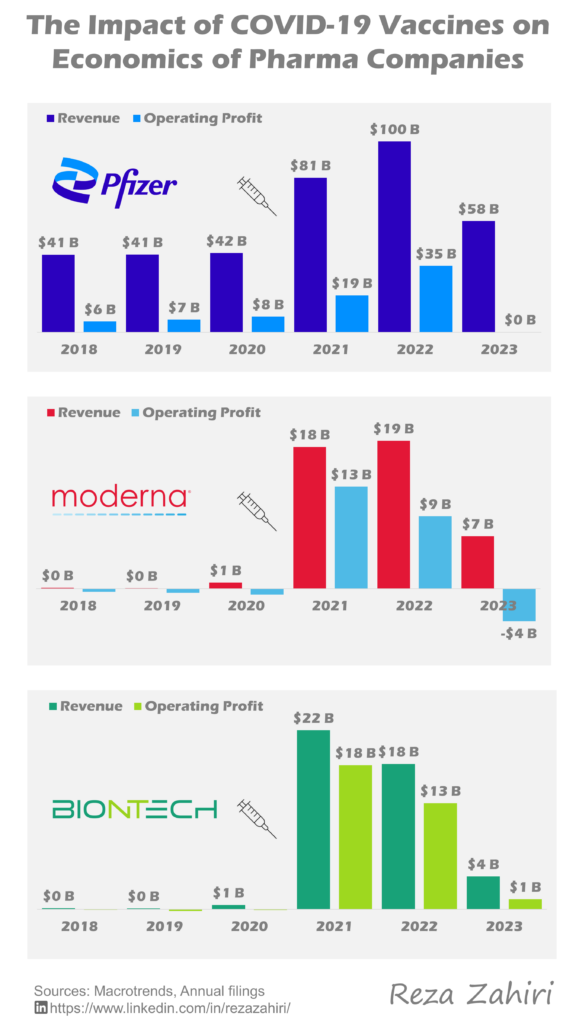 The Impact of COVID-19 Vaccines on Economics of Pharma Companies

Revenue Operating Profit

Pfizer

$41 B $6 B $41 B $7 B $42 B $8 B $81 B $19 B $100 B $35 B $58 B $0 B

2018 2019 2020 2021 2022 2023

Revenue Operating Profit

moderna

$0 B $0 B $1 B $18 B $13 B $19 B $9 B $7 B -$4 B

2018 2019 2020 2021 2022 2023

Revenue Operating Profit

BIONTECH

$0 B $0 B $1 B $22 B $18 B $18 B $13 B $4 B $1 B

2018 2019 2020 2021 2022 2023

Sources: Macrotrends, Annual filings
https://www.linkedin.com/in/rezazahiri/

Reza Zahiri