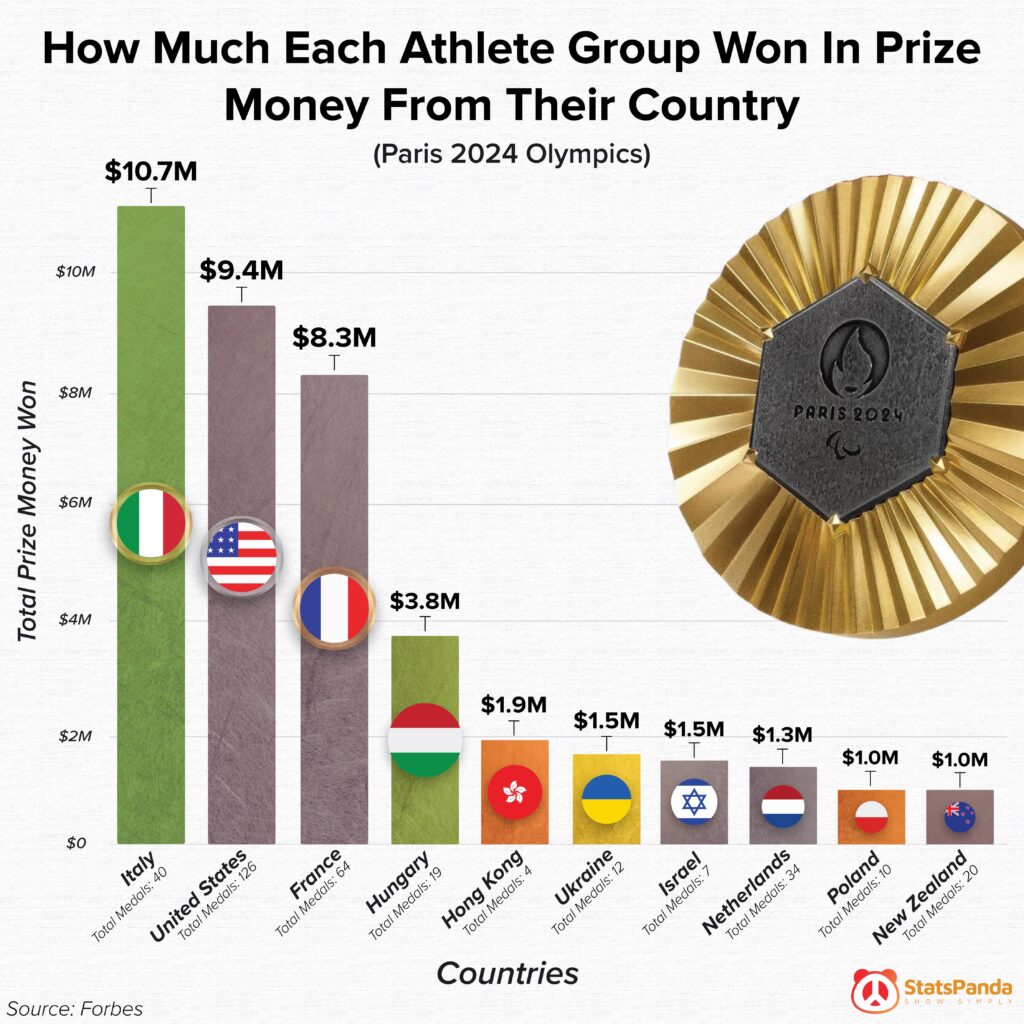 How Much Each Athlete Group Won In Prize Money From Their Country

(Paris 2024 Olympics)

Total Prize Money Won

$10M
$8M
$6M
$4M
$2M
$0

$10.7M
$9.4M
$8.3M
$3.8M
$1.9M
$1.5M
$1.5M
$1.3M
$1.0M
$1.0M

PARIS 2024

Italy
Total Medals: 40

United States
Total Medals: 126

France
Total Medals: 64

Hungary
Total Medals: 19

Hong Kong
Total Medals: 4

Ukraine
Total Medals: 12

Israel
Total Medals: 7

Netherlands
Total Medals: 34

Poland
Total Medals: 10

New Zealand
Total Medals: 20

Countries

Source: Forbes

StatsPanda
SHOW SIMPLY