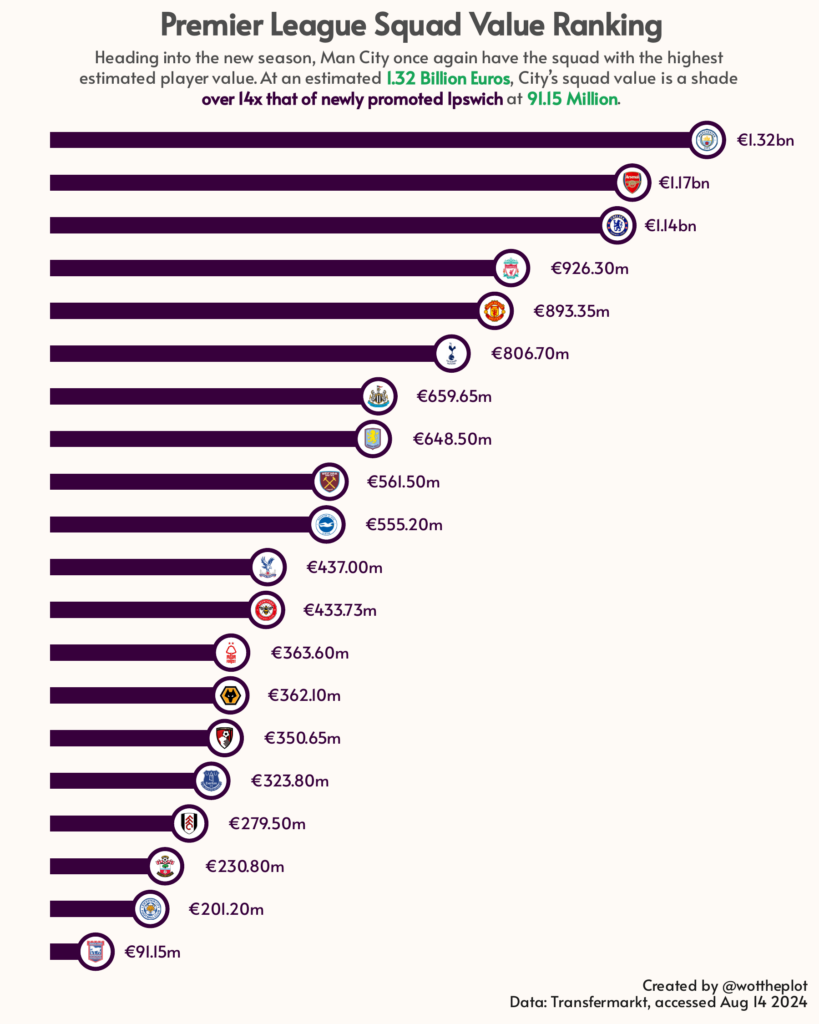 Premier League Squad Value Ranking

Heading into the new season, Man City once again have the squad with the highest estimated player value. At an estimated 1.32 Billion Euros, City's squad value is a shade over 14x that of newly promoted Ipswich at 91.15 Million.

€1.32bn
€1.17bn
€1.14bn
€926.30m
€893.35m
€806.70m
€659.65m
€648.50m
€561.50m
€555.20m
€437.00m
€433.73m
€363.60m
€362.10m
€350.65m
€323.80m
€279.50m
€230.80m
€201.20m
€91.15m

Created by @wottheplot
Data: Transfermarkt, accessed Aug 14 2024