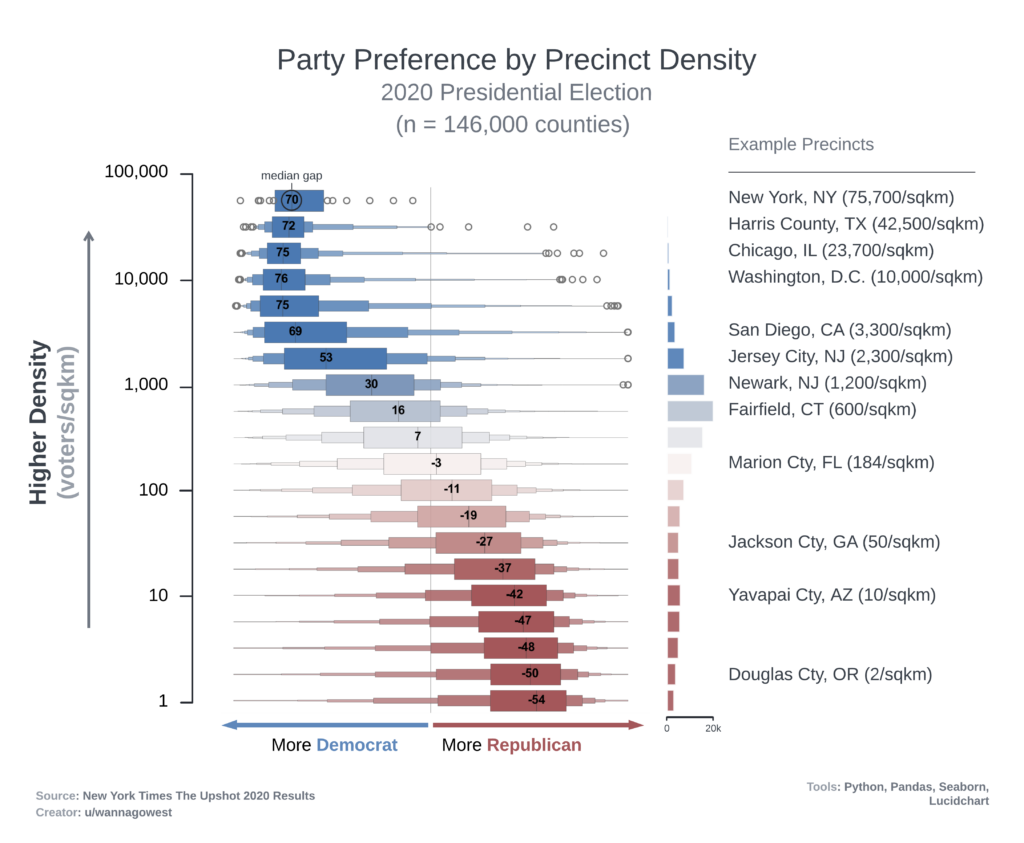 Party Preference by Precinct Density
2020 Presidential Election
(n = 146,000 counties)

Higher Density
(voters/sqkm)

100,000
10,000
1,000
100
10
1

median gap

70
72
75
76
75
69
53
30
16
7
-3
-11
-19
-27
-37
-42
-47
-48
-50
-54

More Democrat
More Republican

0
20k

Example Precincts

New York, NY (75,700/sqkm)
Harris County, TX (42,500/sqkm)
Chicago, IL (23,700/sqkm)
Washington, D.C. (10,000/sqkm)

San Diego, CA (3,300/sqkm)
Jersey City, NJ (2,300/sqkm)
Newark, NJ (1,200/sqkm)
Fairfield, CT (600/sqkm)

Marion Cty, FL (184/sqkm)

Jackson Cty, GA (50/sqkm)

Yavapai Cty, AZ (10/sqkm)

Douglas Cty, OR (2/sqkm)

Source: New York Times The Upshot 2020 Results
Creator: u/wannagowest

Tools: Python, Pandas, Seaborn, Lucidchart