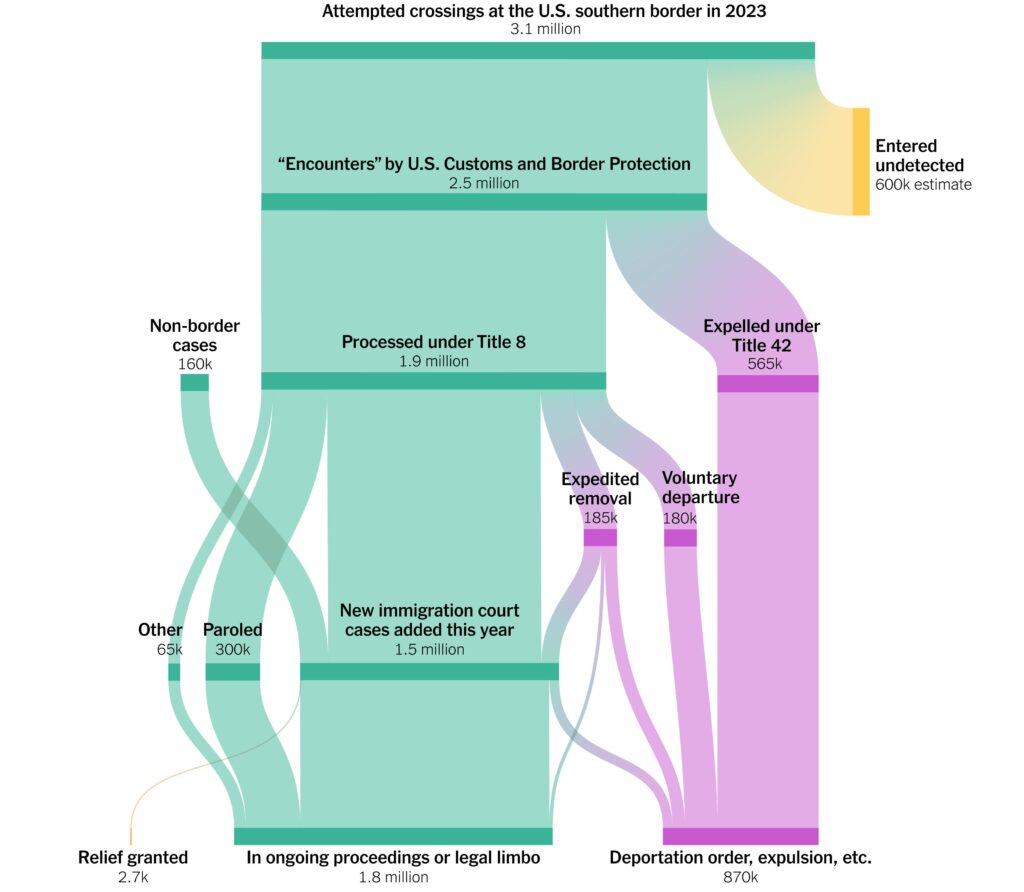 Attempted crossings at the U.S. southern border in 2023
3.1 million

Entered undetected
600k estimate

“Encounters” by U.S. Customs and Border Protection
2.5 million

Non-border cases
160k

Processed under Title 8
1.9 million

Expelled under Title 42
565k

Expedited removal
185k

Voluntary departure
180k

Other
65k

Paroled
300k

New immigration court cases added this year
1.5 million

Relief granted
2.7k

In ongoing proceedings or legal limbo
1.8 million

Deportation order, expulsion, etc.
870k