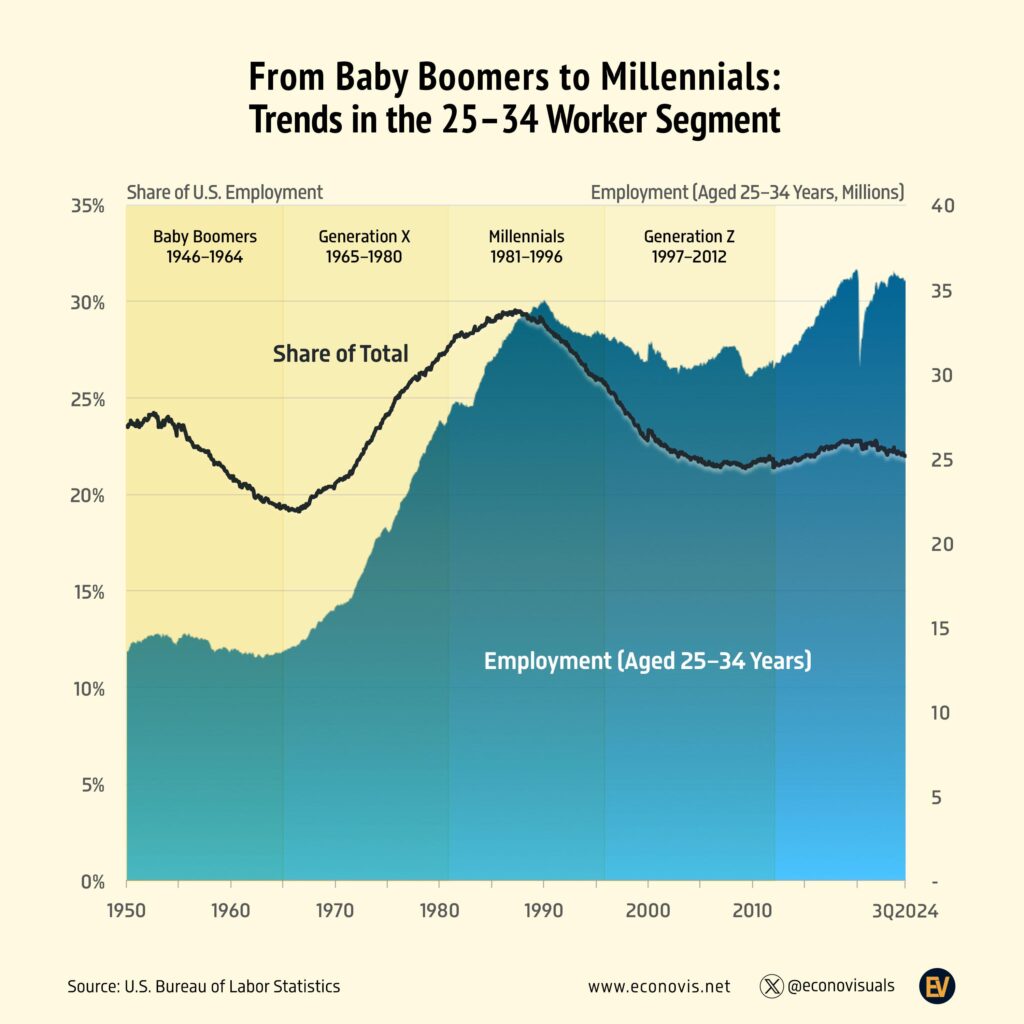 From Baby Boomers to Millennials: Trends in the 25–34 Worker Segment

Share of U.S. Employment

Employment (Aged 25–34 Years, Millions)

35%
30%
25%
20%
15%
10%
5%
0%

40
35
30
25
20
15
10
5
-

Baby Boomers 1946–1964

Generation X 1965–1980

Millennials 1981–1996

Generation Z 1997–2012

Share of Total

Employment (Aged 25–34 Years)

1950
1960
1970
1980
1990
2000
2010
3Q2024

Source: U.S. Bureau of Labor Statistics

www.econovis.net

@econovisuals

EV