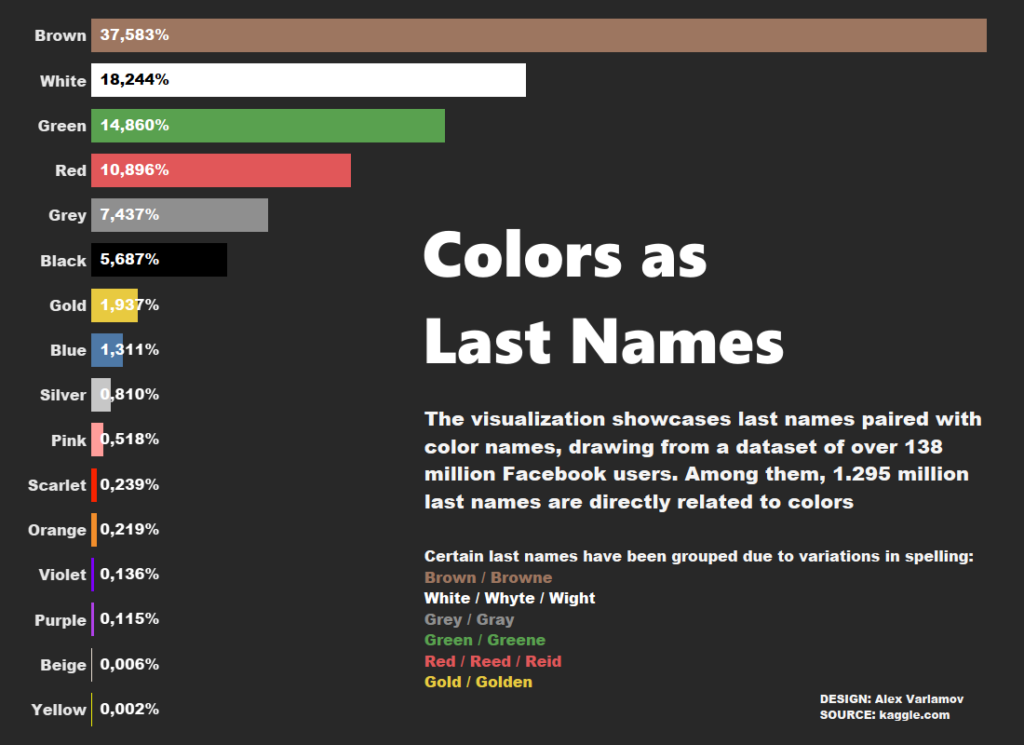 Brown 37,583%
White 18,244%
Green 14,860%
Red 10,896%
Grey 7,437%
Black 5,687%
Gold 1,937%
Blue 1,311%
Silver 0,810%
Pink 0,518%
Scarlet 0,239%
Orange 0,219%
Violet 0,136%
Purple 0,115%
Beige 0,006%
Yellow 0,002%

Colors as Last Names

The visualization showcases last names paired with color names, drawing from a dataset of over 138 million Facebook users. Among them, 1.295 million last names are directly related to colors

Certain last names have been grouped due to variations in spelling:
Brown / Browne
White / Whyte / Wight
Grey / Gray
Green / Greene
Red / Reed / Reid
Gold / Golden

DESIGN: Alex Varlamov
SOURCE: kaggle.com