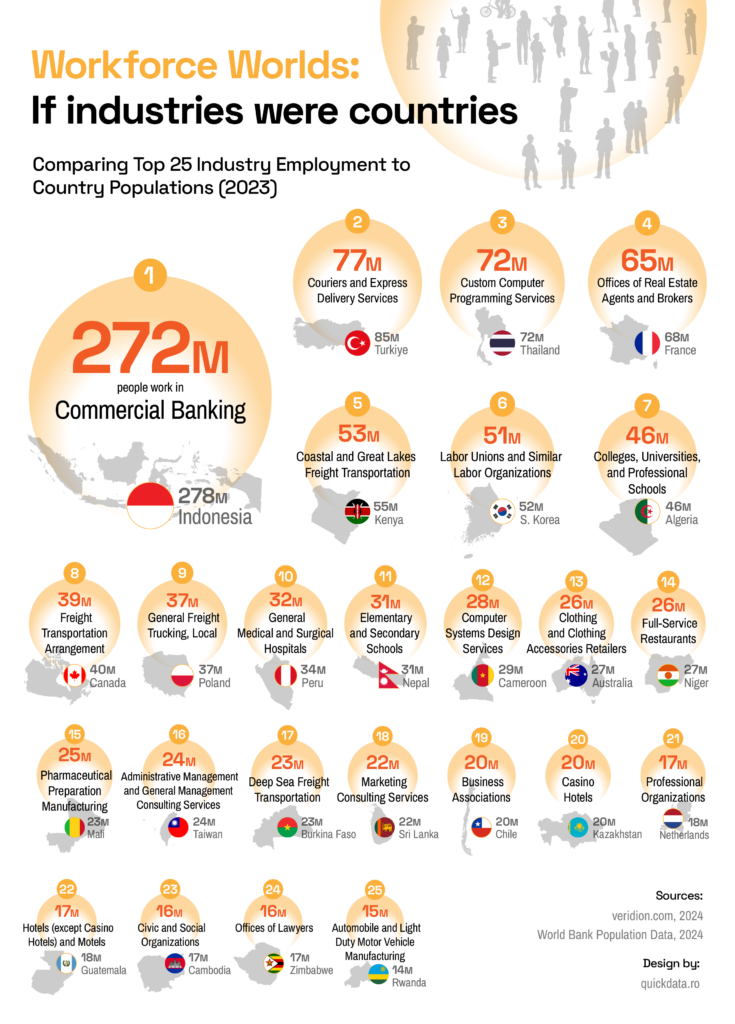 Workforce Worlds:
If industries were countries

Comparing Top 25 Industry Employment to Country Populations (2023)

1
272M
people work in
Commercial Banking
278M
Indonesia

2
77M
Couriers and Express Delivery Services
85M
Turkiye

3
72M
Custom Computer Programming Services
72M
Thailand

4
65M
Offices of Real Estate Agents and Brokers
68M
France

5
53M
Coastal and Great Lakes Freight Transportation
55M
Kenya

6
51M
Labor Unions and Similar Labor Organizations
52M
S. Korea

7
46M
Colleges, Universities, and Professional Schools
46M
Algeria

8
39M
Freight Transportation Arrangement
40M
Canada

9
37M
General Freight Trucking, Local
37M
Poland

10
32M
General Medical and Surgical Hospitals
34M
Peru

11
31M
Elementary and Secondary Schools
31M
Nepal

12
28M
Computer Systems Design Services
29M
Cameroon

13
26M
Clothing and Clothing Accessories Retailers
27M
Australia

14
26M
Full-Service Restaurants
27M
Niger

15
25M
Pharmaceutical Preparation Manufacturing
23M
Mali

16
24M
Administrative Management and General Management Consulting Services
24M
Taiwan

17
23M
Deep Sea Freight Transportation
23M
Burkina Faso

18
22M
Marketing Consulting Services
22M
Sri Lanka

19
20M
Business Associations
20M
Chile

20
20M
Casino Hotels
20M
Kazakhstan

21
17M
Professional Organizations
18M
Netherlands

22
17M
Hotels (except Casino Hotels) and Motels
18M
Guatemala

23
16M
Civic and Social Organizations
17M
Cambodia

24
16M
Offices of Lawyers
17M
Zimbabwe

25
15M
Automobile and Light Duty Motor Vehicle Manufacturing
14M
Rwanda

Sources:
veridion.com, 2024
World Bank Population Data, 2024

Design by:
quickdata.ro