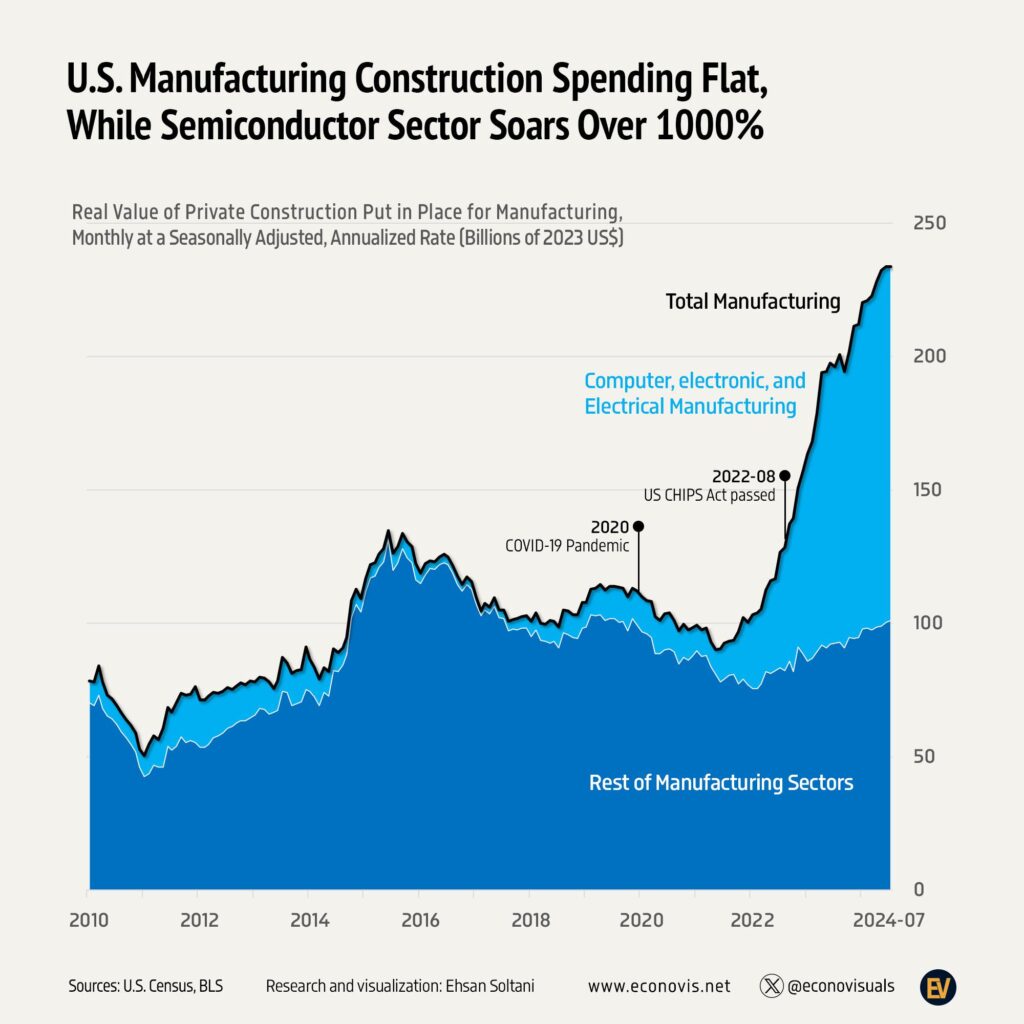 U.S. Manufacturing Construction Spending Flat, While Semiconductor Sector Soars Over 1000%

Real Value of Private Construction Put in Place for Manufacturing, Monthly at a Seasonally Adjusted, Annualized Rate (Billions of 2023 US$)

250
200
150
100
50
0

Total Manufacturing

Computer, electronic, and Electrical Manufacturing

2022-08
US CHIPS Act passed

2020
COVID-19 Pandemic

Rest of Manufacturing Sectors

2010
2012
2014
2016
2018
2020
2022
2024-07

Sources: U.S. Census, BLS
Research and visualization: Ehsan Soltani
www.econovis.net
@econovisuals
EV