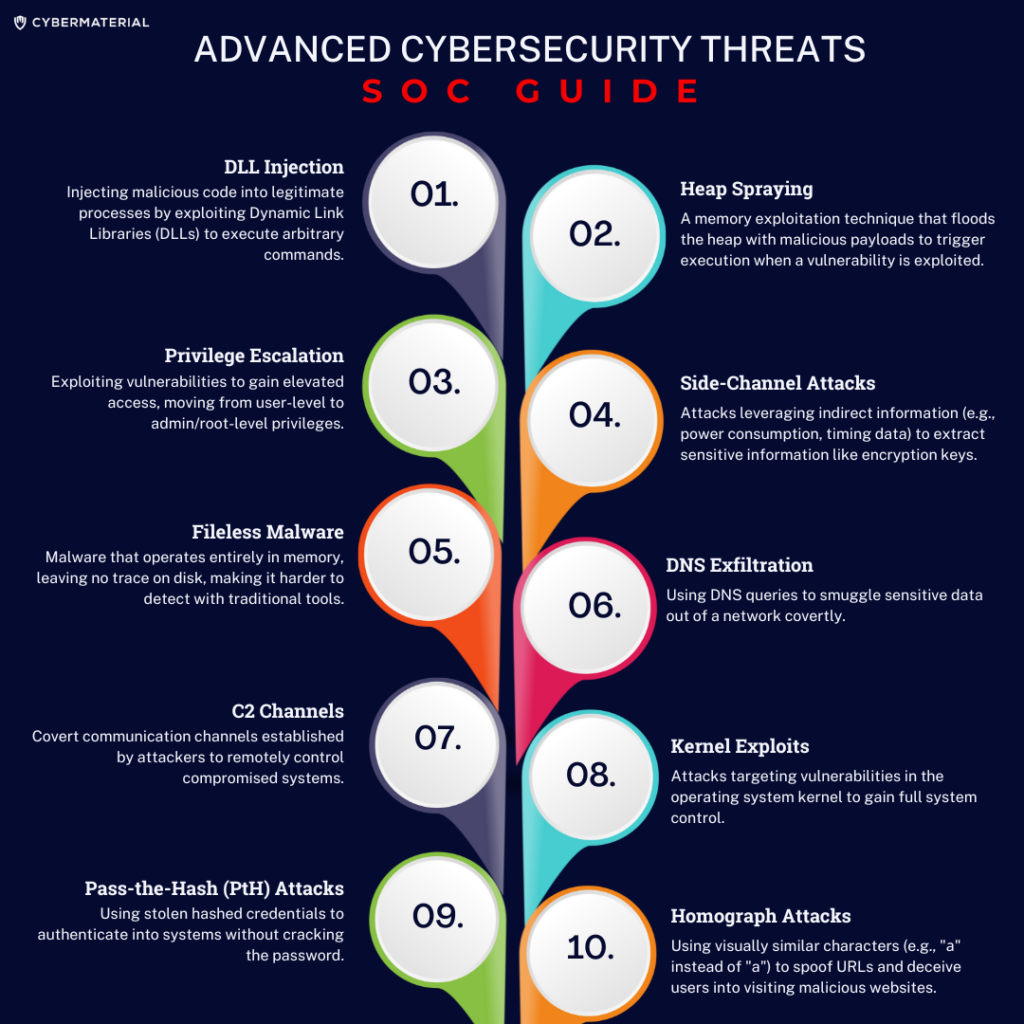 CYBERMATERIAL

ADVANCED CYBERSECURITY THREATS
SOC GUIDE

01.
DLL Injection
Injecting malicious code into legitimate processes by exploiting Dynamic Link Libraries (DLLs) to execute arbitrary commands.

02.
Heap Spraying
A memory exploitation technique that floods the heap with malicious payloads to trigger execution when a vulnerability is exploited.

03.
Privilege Escalation
Exploiting vulnerabilities to gain elevated access, moving from user-level to admin/root-level privileges.

04.
Side-Channel Attacks
Attacks leveraging indirect information (e.g., power consumption, timing data) to extract sensitive information like encryption keys.

05.
Fileless Malware
Malware that operates entirely in memory, leaving no trace on disk, making it harder to detect with traditional tools.

06.
DNS Exfiltration
Using DNS queries to smuggle sensitive data out of a network covertly.

07.
C2 Channels
Covert communication channels established by attackers to remotely control compromised systems.

08.
Kernel Exploits
Attacks targeting vulnerabilities in the operating system kernel to gain full system control.

09.
Pass-the-Hash (PtH) Attacks
Using stolen hashed credentials to authenticate into systems without cracking the password.

10.
Homograph Attacks
Using visually similar characters (e.g., "a" instead of "a") to spoof URLs and deceive users into visiting malicious websites.