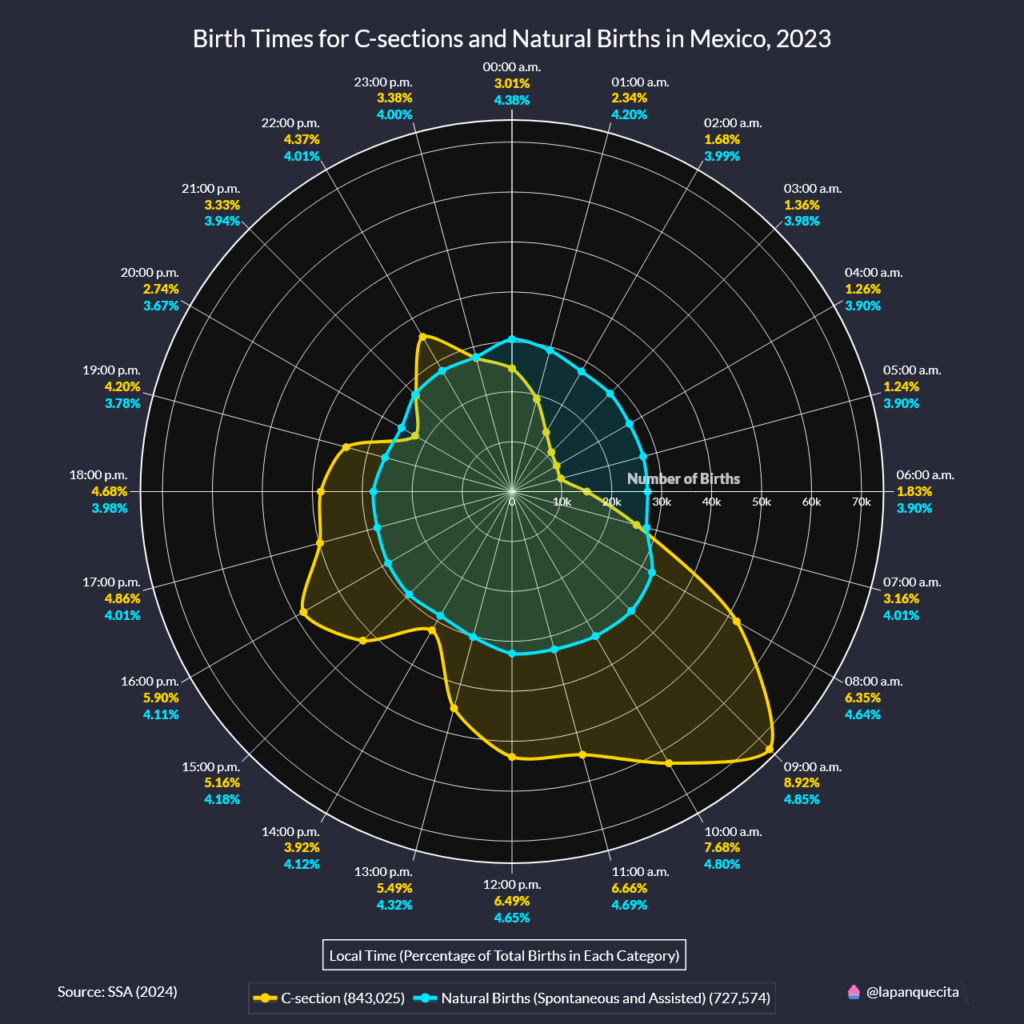 Birth Times for C-sections and Natural Births in Mexico, 2023

00:00 a.m.
3.01%
4.38%

01:00 a.m.
2.34%
4.20%

02:00 a.m.
1.68%
3.99%

03:00 a.m.
1.36%
3.98%

04:00 a.m.
1.26%
3.90%

05:00 a.m.
1.24%
3.90%

06:00 a.m.
1.83%
3.90%

07:00 a.m.
3.16%
4.01%

08:00 a.m.
6.35%
4.64%

09:00 a.m.
8.92%
4.85%

10:00 a.m.
7.68%
4.80%

11:00 a.m.
6.66%
4.69%

12:00 p.m.
6.49%
4.65%

13:00 p.m.
5.49%
4.32%

14:00 p.m.
3.92%
4.12%

15:00 p.m.
5.16%
4.18%

16:00 p.m.
5.90%
4.11%

17:00 p.m.
4.86%
4.01%

18:00 p.m.
4.68%
3.98%

19:00 p.m.
4.20%
3.78%

20:00 p.m.
2.74%
3.67%

21:00 p.m.
3.33%
3.94%

22:00 p.m.
4.37%
4.01%

23:00 p.m.
3.38%
4.00%

Number of Births
0 10k 20k 30k 40k 50k 60k 70k

Local Time (Percentage of Total Births in Each Category)

Source: SSA (2024)

C-section (843,025)
Natural Births (Spontaneous and Assisted) (727,574)

@lapanquecita