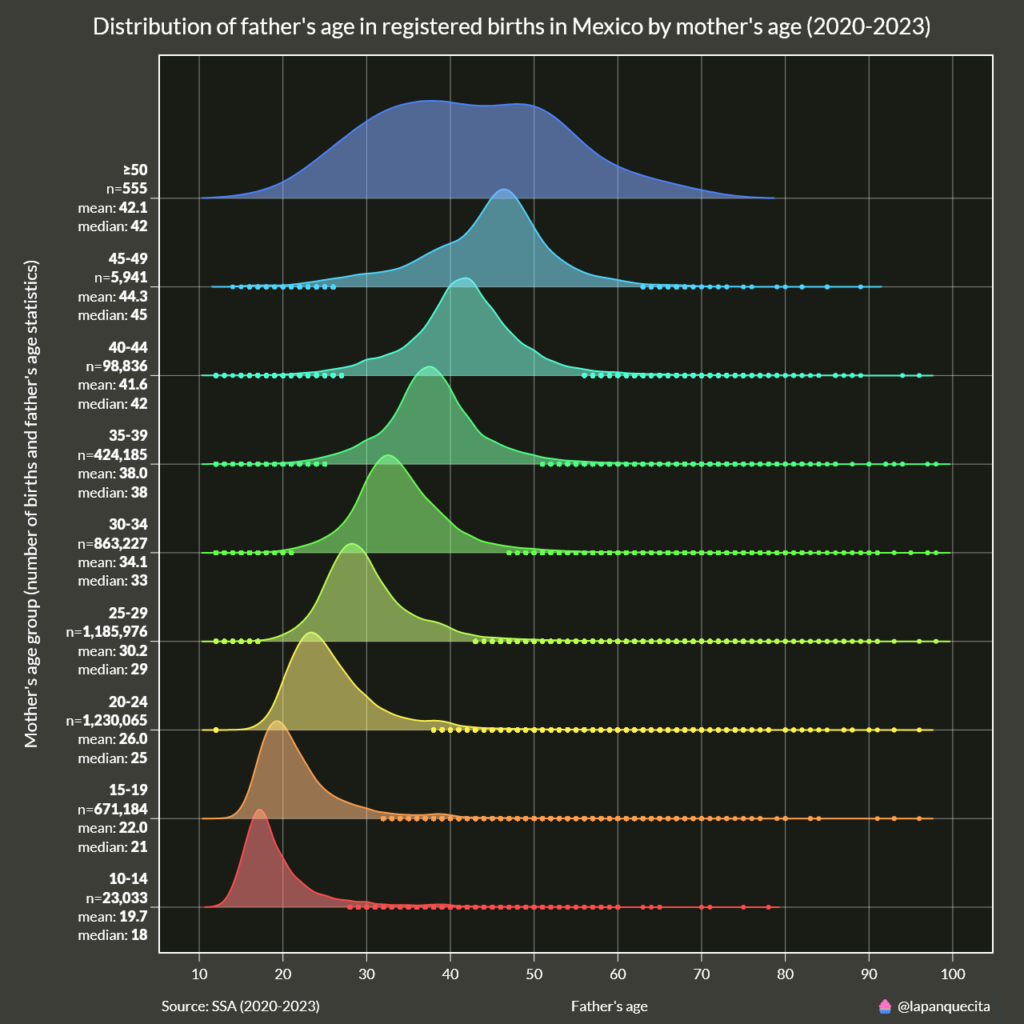 Distribution of father's age in registered births in Mexico by mother's age (2020-2023)

Mother's age group (number of births and father's age statistics)

≥50
n=555
mean: 42.1
median: 42

45-49
n=5,941
mean: 44.3
median: 45

40-44
n=98,836
mean: 41.6
median: 42

35-39
n=424,185
mean: 38.0
median: 38

30-34
n=863,227
mean: 34.1
median: 33

25-29
n=1,185,976
mean: 30.2
median: 29

20-24
n=1,230,065
mean: 26.0
median: 25

15-19
n=671,184
mean: 22.0
median: 21

10-14
n=23,033
mean: 19.7
median: 18

10 20 30 40 50 60 70 80 90 100

Source: SSA (2020-2023)

Father's age

@lapanquecita