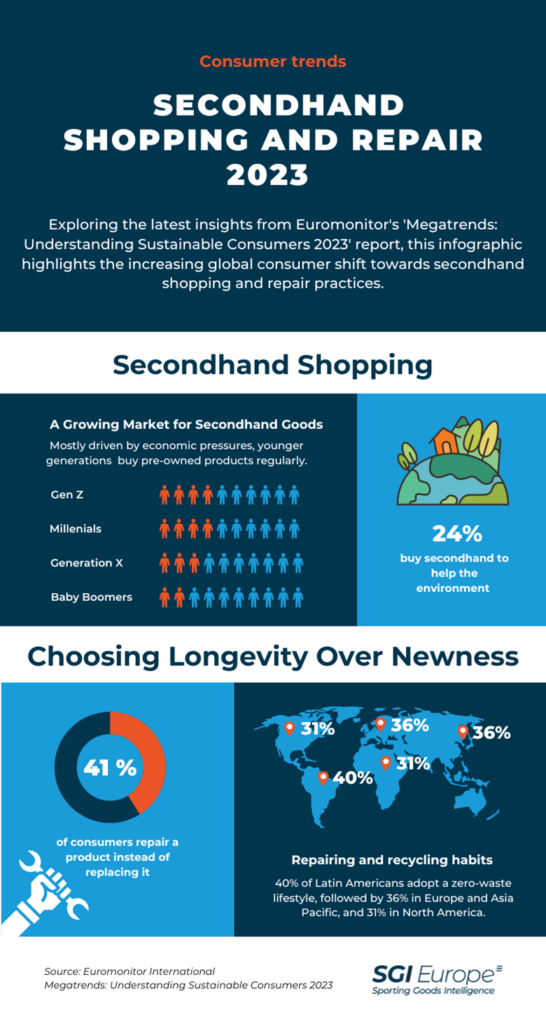 Consumer trends

SECONDHAND SHOPPING AND REPAIR 2023

Exploring the latest insights from Euromonitor's 'Megatrends: Understanding Sustainable Consumers 2023' report, this infographic highlights the increasing global consumer shift towards secondhand shopping and repair practices.

Secondhand Shopping

A Growing Market for Secondhand Goods

Mostly driven by economic pressures, younger generations buy pre-owned products regularly.

Gen Z

Millenials

Generation X

Baby Boomers

24%

buy secondhand to help the environment

Choosing Longevity Over Newness

41 %

of consumers repair a product instead of replacing it

31%

36%

36%

40%

31%

Repairing and recycling habits

40% of Latin Americans adopt a zero-waste lifestyle, followed by 36% in Europe and Asia Pacific, and 31% in North America.

Source: Euromonitor International
Megatrends: Understanding Sustainable Consumers 2023

SGI Europe
Sporting Goods Intelligence