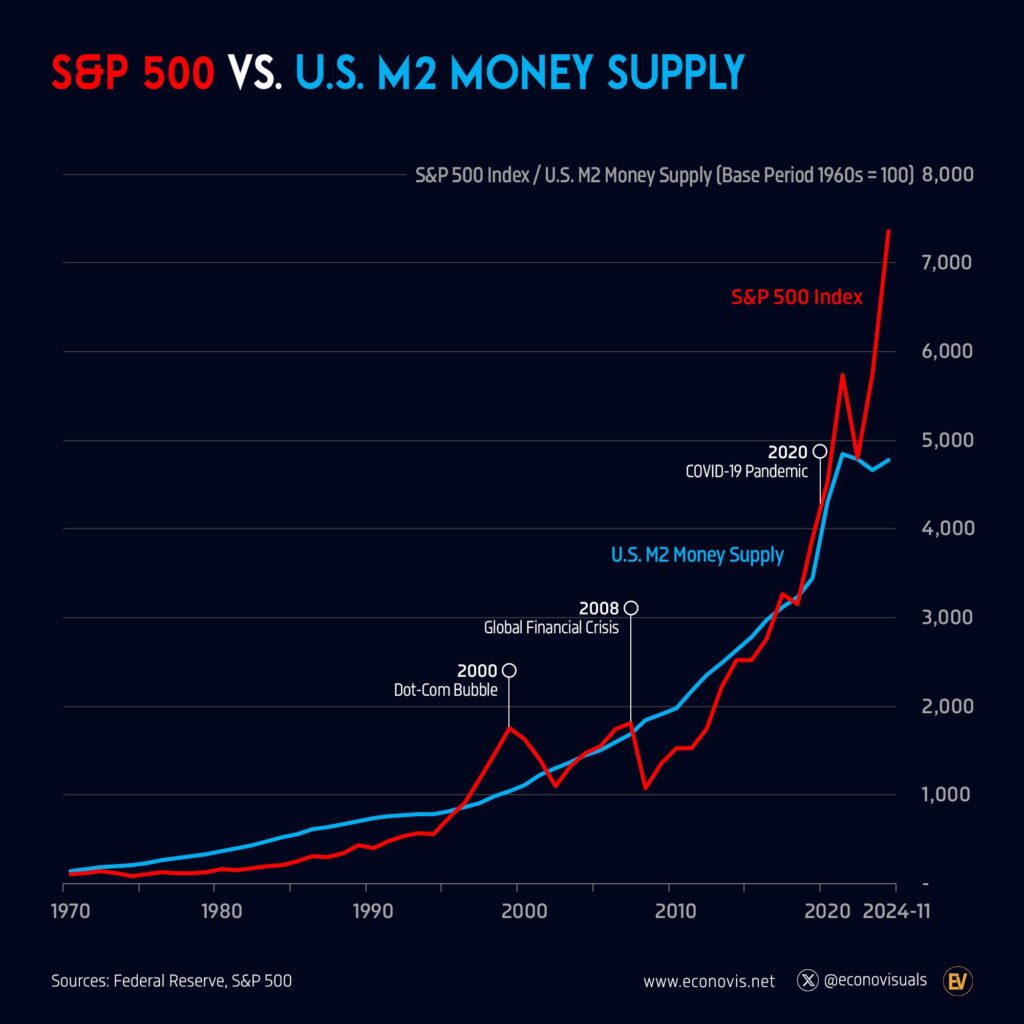 S&P 500 VS. U.S. M2 MONEY SUPPLY

S&P 500 Index / U.S. M2 Money Supply (Base Period 1960s = 100)

8,000
7,000
6,000
5,000
4,000
3,000
2,000
1,000
-

S&P 500 Index

2020
COVID-19 Pandemic

U.S. M2 Money Supply

2008
Global Financial Crisis

2000
Dot-Com Bubble

1970 1980 1990 2000 2010 2020 2024-11

Sources: Federal Reserve, S&P 500

www.econovis.net @econovisuals EV