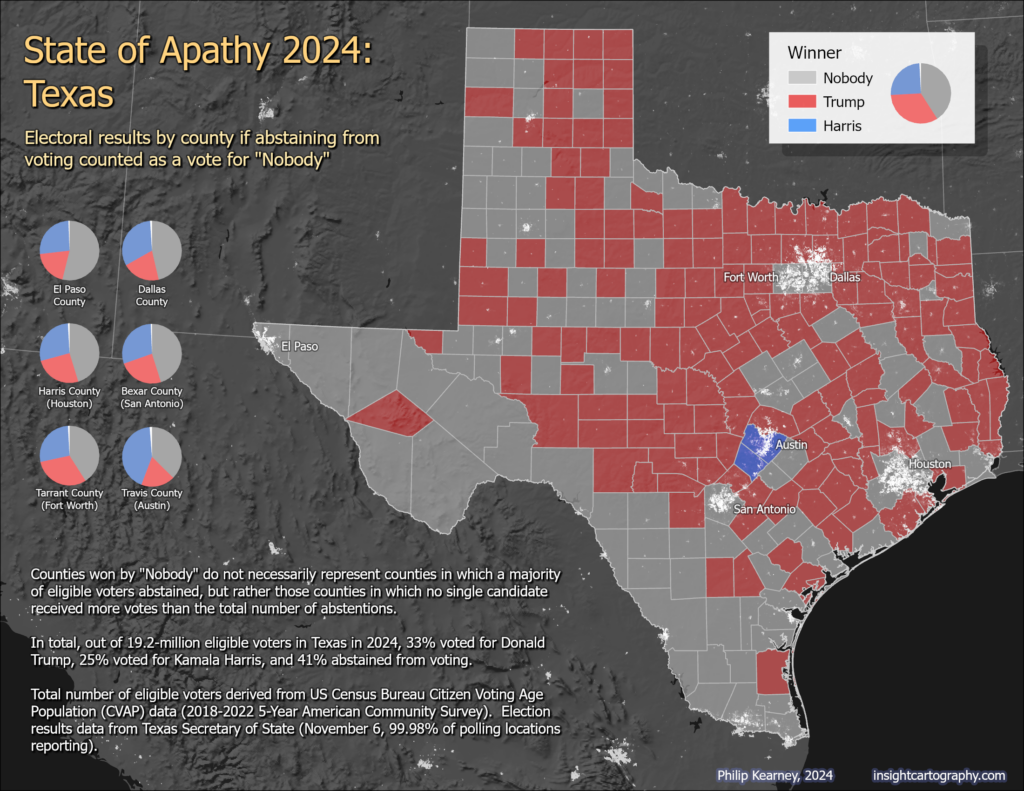 State of Apathy 2024: Texas

Electoral results by county if abstaining from voting counted as a vote for "Nobody"

Winner
Nobody
Trump
Harris

El Paso County

Dallas County

Harris County (Houston)

Bexar County (San Antonio)

Tarrant County (Fort Worth)

Travis County (Austin)

Fort Worth
Dallas
El Paso
Austin
Houston
San Antonio

Counties won by "Nobody" do not necessarily represent counties in which a majority of eligible voters abstained, but rather those counties in which no single candidate received more votes than the total number of abstentions.

In total, out of 19.2-million eligible voters in Texas in 2024, 33% voted for Donald Trump, 25% voted for Kamala Harris, and 41% abstained from voting.

Total number of eligible voters derived from US Census Bureau Citizen Voting Age Population (CVAP) data (2018-2022 5-Year American Community Survey). Election results data from Texas Secretary of State (November 6, 99.98% of polling locations reporting).

Philip Kearney, 2024
insightcartography.com