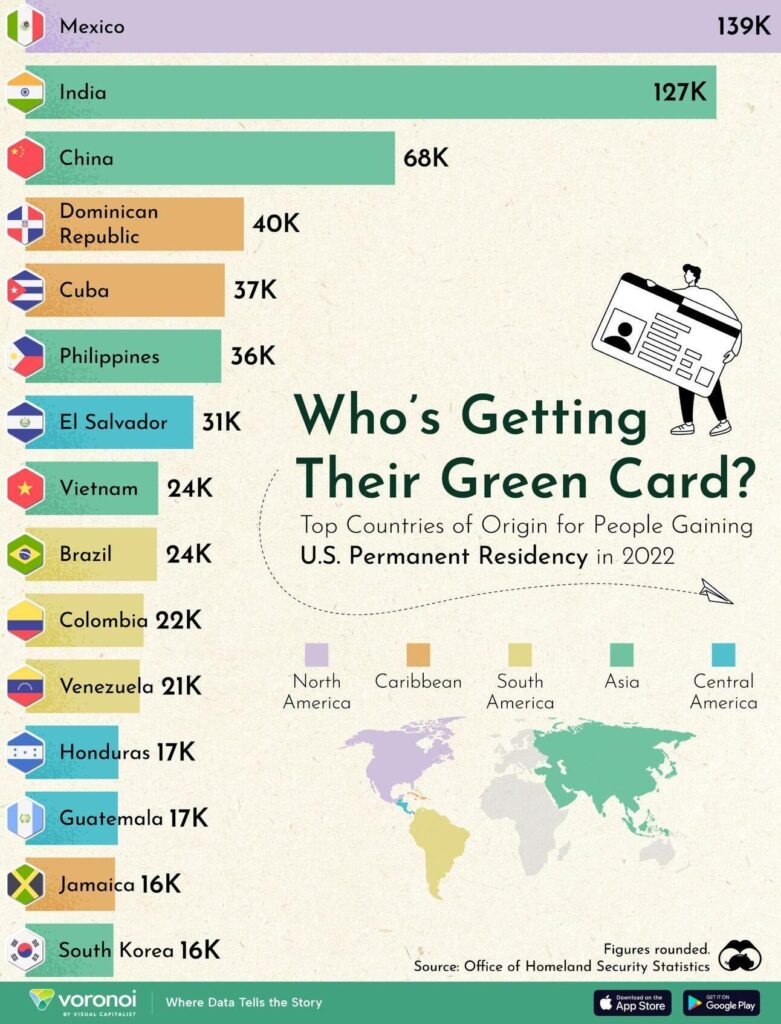 Mexico 139K
India 127K
China 68K
Dominican Republic 40K
Cuba 37K
Philippines 36K
El Salvador 31K
Vietnam 24K
Brazil 24K
Colombia 22K
Venezuela 21K
Honduras 17K
Guatemala 17K
Jamaica 16K
South Korea 16K

Who's Getting Their Green Card?

Top Countries of Origin for People Gaining U.S. Permanent Residency in 2022

North America
Caribbean
South America
Asia
Central America

Figures rounded.
Source: Office of Homeland Security Statistics

voronoi BY VISUAL CAPITALIST
Where Data Tells the Story
Download on the App Store
GET IT ON Google Play