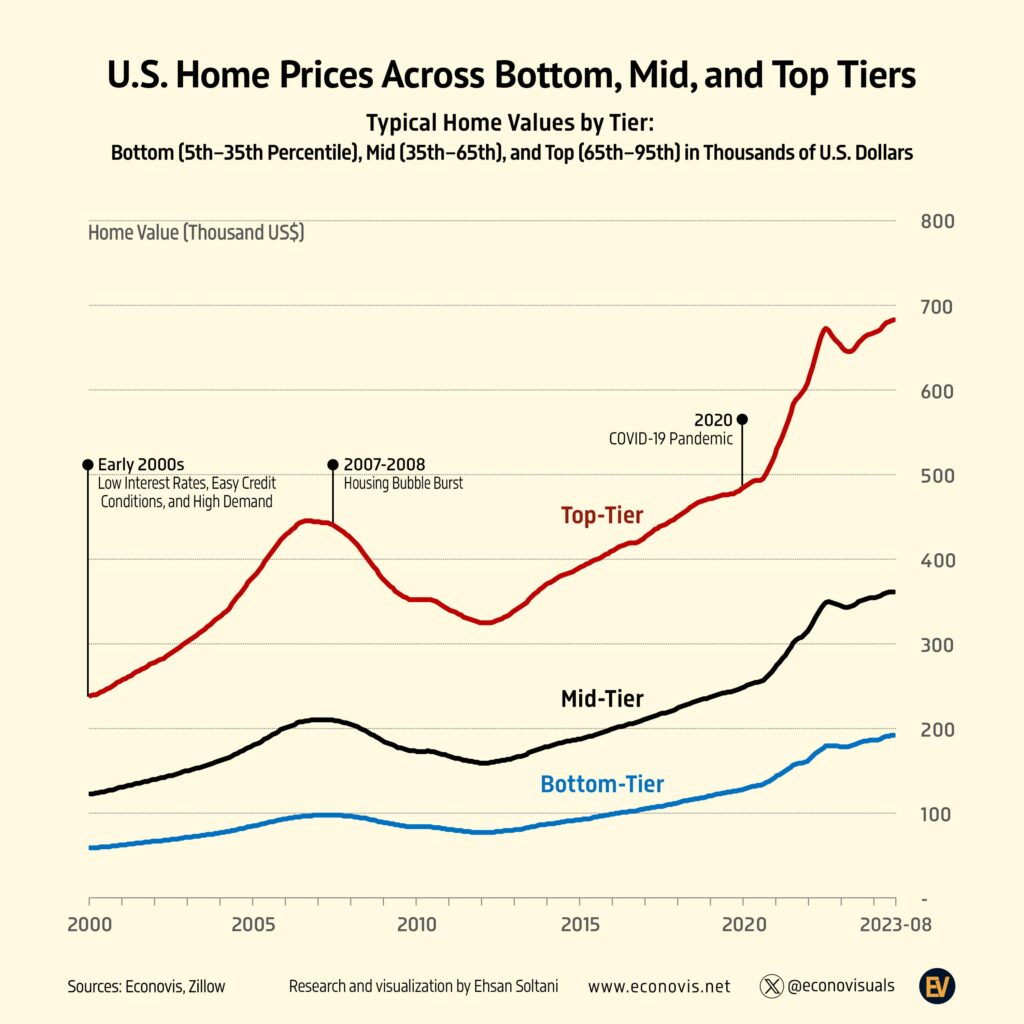 U.S. Home Prices Across Bottom, Mid, and Top Tiers

Typical Home Values by Tier:
Bottom (5th–35th Percentile), Mid (35th–65th), and Top (65th–95th) in Thousands of U.S. Dollars

Home Value (Thousand US$)

800
700
600
500
400
300
200
100
-

Early 2000s
Low Interest Rates, Easy Credit Conditions, and High Demand

2007-2008
Housing Bubble Burst

2020
COVID-19 Pandemic

Top-Tier

Mid-Tier

Bottom-Tier

2000
2005
2010
2015
2020
2023-08

Sources: Econovis, Zillow

Research and visualization by Ehsan Soltani

www.econovis.net

@econovisuals

EV